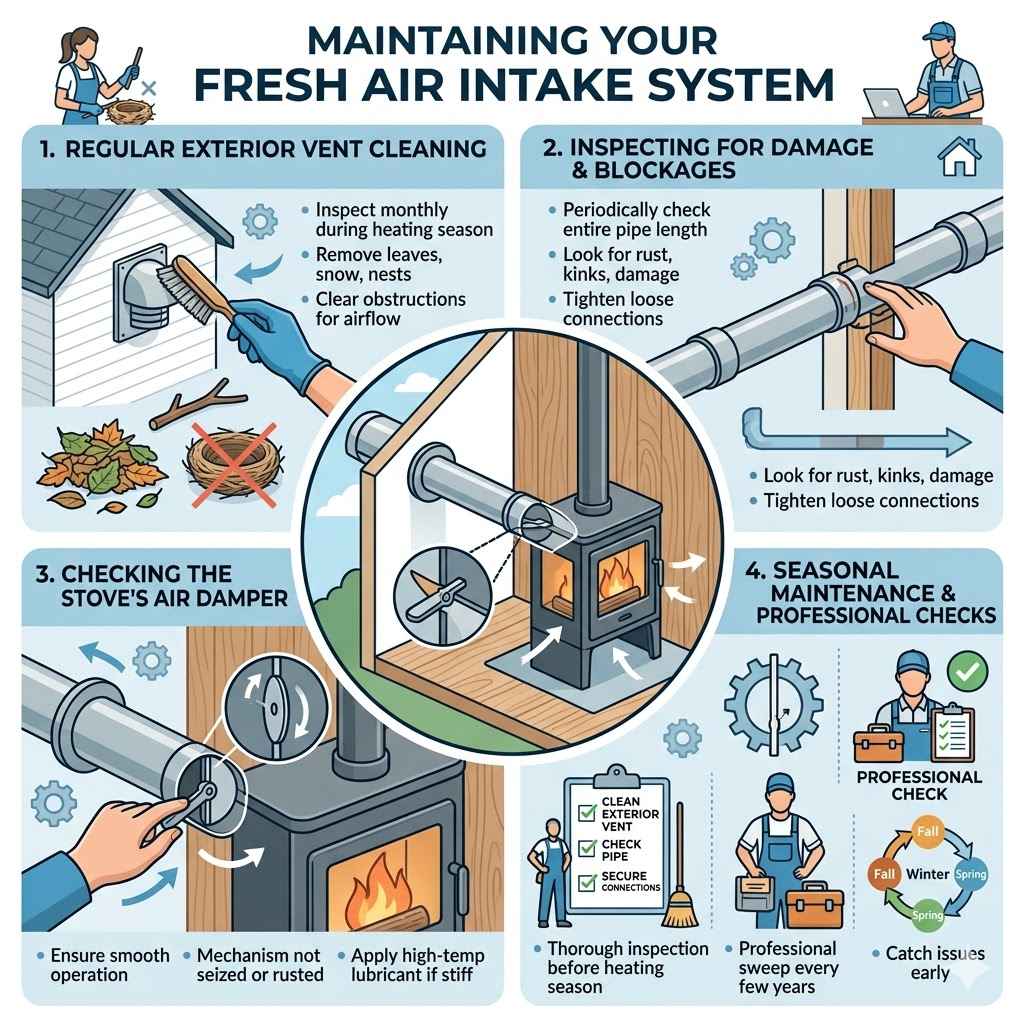 MAINTAINING YOUR FRESH AIR INTAKE SYSTEM

1. REGULAR EXTERIOR VENT CLEANING

• Inspect monthly during heating season
• Remove leaves, snow, nests
• Clear obstructions for airflow

2. INSPECTING FOR DAMAGE & BLOCKAGES

• Periodically check entire pipe length
• Look for rust, kinks, damage
• Tighten loose connections

• Look for rust, kinks, damage
• Tighten loose connections

3. CHECKING THE STOVE'S AIR DAMPER

• Ensure smooth operation
• Mechanism not seized or rusted
• Apply high-temp lubricant if stiff

4. SEASONAL MAINTENANCE & PROFESSIONAL CHECKS

PROFESSIONAL CHECK

CLEAN EXTERIOR VENT
CHECK PIPE
SECURE CONNECTIONS

Fall
Fall
Winter
Spring
Spring

• Thorough inspection before heating season
• Professional sweep every few years
• Catch issues early