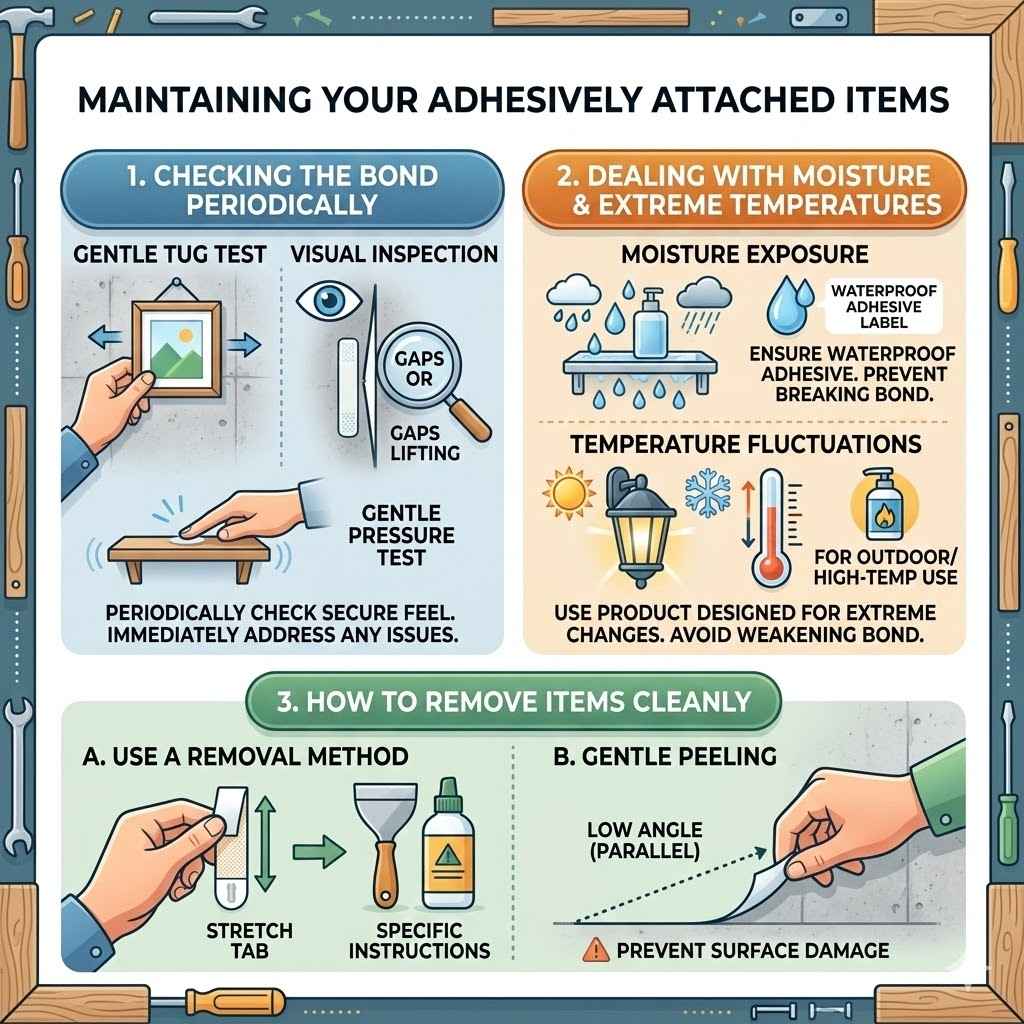 MAINTAINING YOUR ADHESIVELY ATTACHED ITEMS

1. CHECKING THE BOND PERIODICALLY

GENTLE TUG TEST

VISUAL INSPECTION

GAPS OR

GAPS LIFTING

GENTLE PRESSURE TEST

PERIODICALLY CHECK SECURE FEEL. IMMEDIATELY ADDRESS ANY ISSUES.

2. DEALING WITH MOISTURE & EXTREME TEMPERATURES

MOISTURE EXPOSURE

WATERPROOF ADHESIVE LABEL

ENSURE WATERPROOF ADHESIVE. PREVENT BREAKING BOND.

TEMPERATURE FLUCTUATIONS

FOR OUTDOOR/ HIGH-TEMP USE

USE PRODUCT DESIGNED FOR EXTREME CHANGES. AVOID WEAKENING BOND.

3. HOW TO REMOVE ITEMS CLEANLY

A. USE A REMOVAL METHOD

STRETCH TAB

SPECIFIC INSTRUCTIONS

B. GENTLE PEELING

LOW ANGLE (PARALLEL)

PREVENT SURFACE DAMAGE