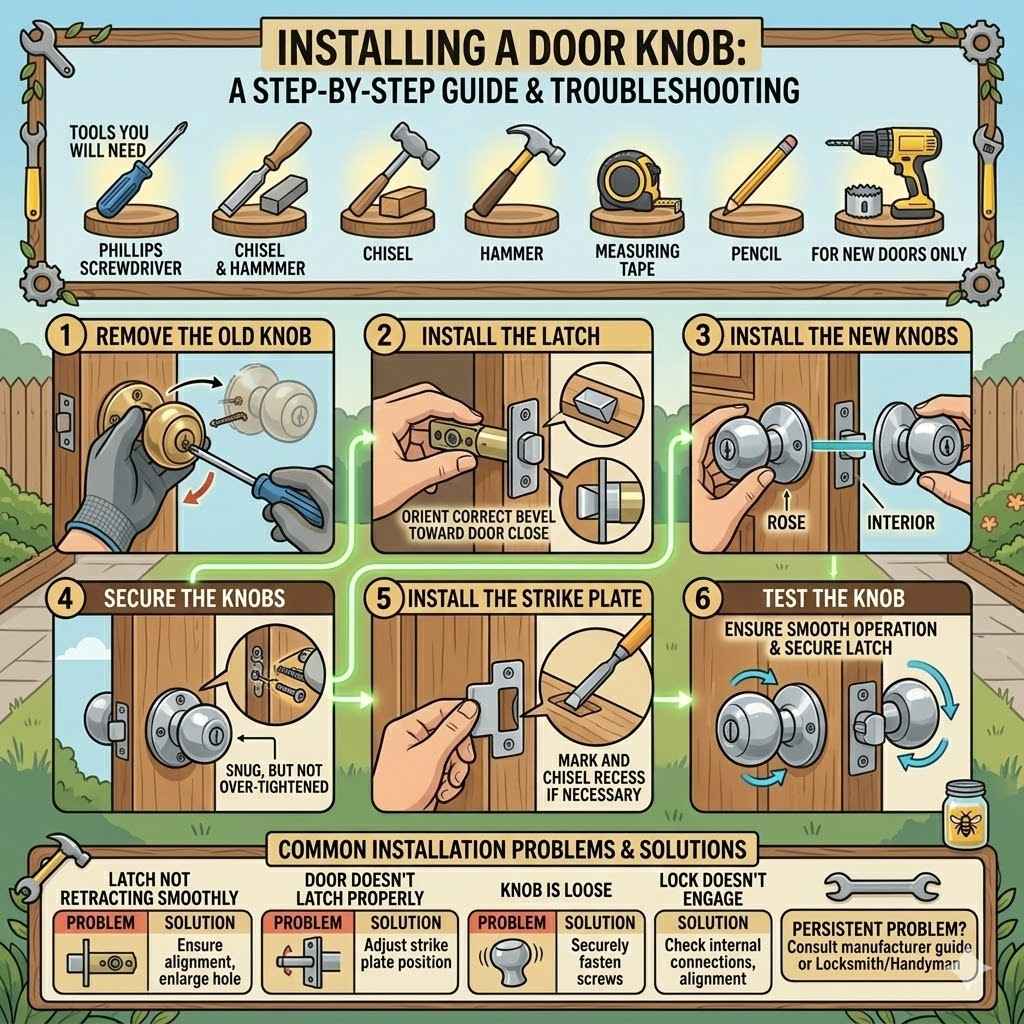 INSTALLING A DOOR KNOB:
A STEP-BY-STEP GUIDE & TROUBLESHOOTING

TOOLS YOU WILL NEED

PHILLIPS SCREWDRIVER
CHISEL & HAMMMER
CHISEL
HAMMER
MEASURING TAPE
PENCIL
FOR NEW DOORS ONLY

1 REMOVE THE OLD KNOB

2 INSTALL THE LATCH

ORIENT CORRECT BEVEL TOWARD DOOR CLOSE

3 INSTALL THE NEW KNOBS

ROSE
INTERIOR

4 SECURE THE KNOBS

SNUG, BUT NOT OVER-TIGHTENED

5 INSTALL THE STRIKE PLATE

MARK AND CHISEL RECESS IF NECESSARY

6 TEST THE KNOB

ENSURE SMOOTH OPERATION & SECURE LATCH

COMMON INSTALLATION PROBLEMS & SOLUTIONS

LATCH NOT RETRACTING SMOOTHLY
PROBLEM
SOLUTION
Ensure alignment, enlarge hole

DOOR DOESN'T LATCH PROPERLY
PROBLEM
SOLUTION
Adjust strike plate position

KNOB IS LOOSE
PROBLEM
SOLUTION
Securely fasten screws

LOCK DOESN'T ENGAGE
SOLUTION
Check internal connections, alignment

PERSISTENT PROBLEM?
Consult manufacturer guide or Locksmith/Handyman