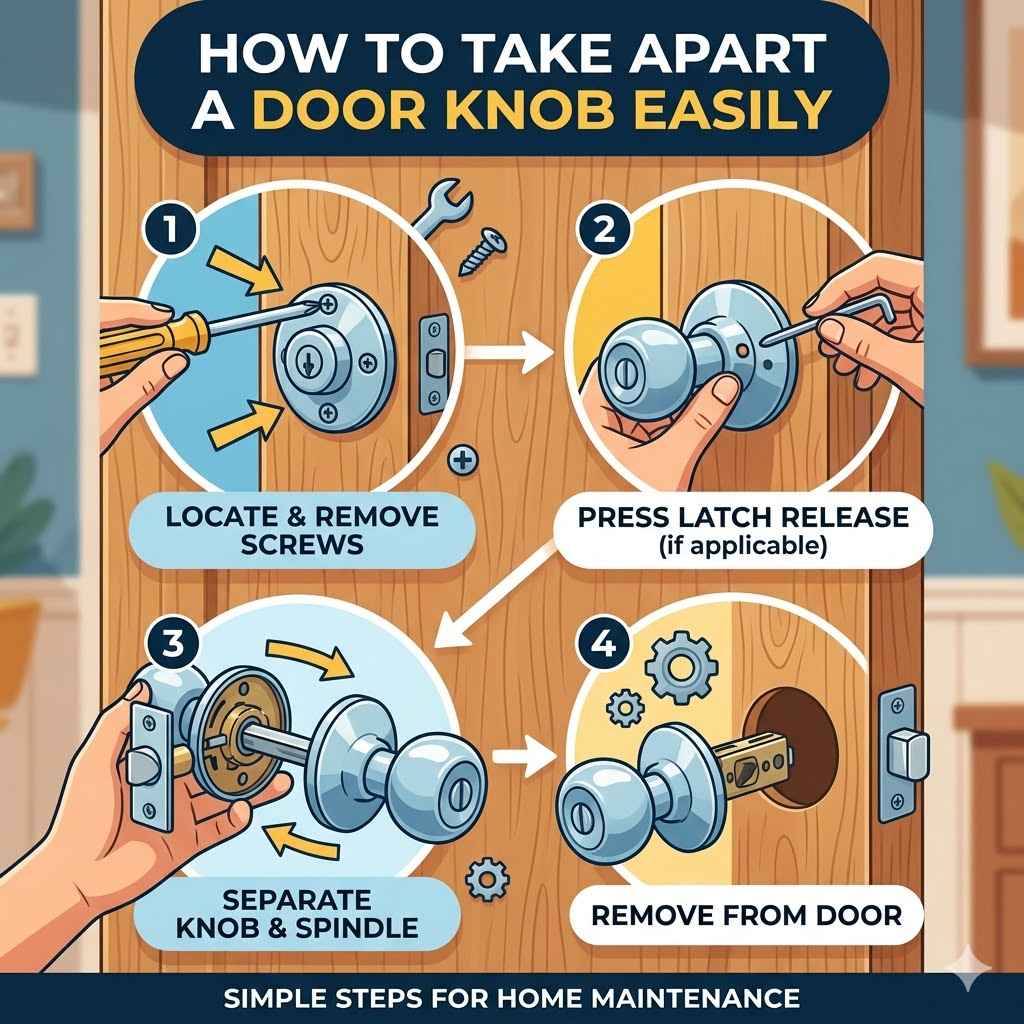 HOW TO TAKE APART A DOOR KNOB EASILY

1

LOCATE & REMOVE SCREWS

2

PRESS LATCH RELEASE (if applicable)

3

SEPARATE KNOB & SPINDLE

4

REMOVE FROM DOOR

SIMPLE STEPS FOR HOME MAINTENANCE