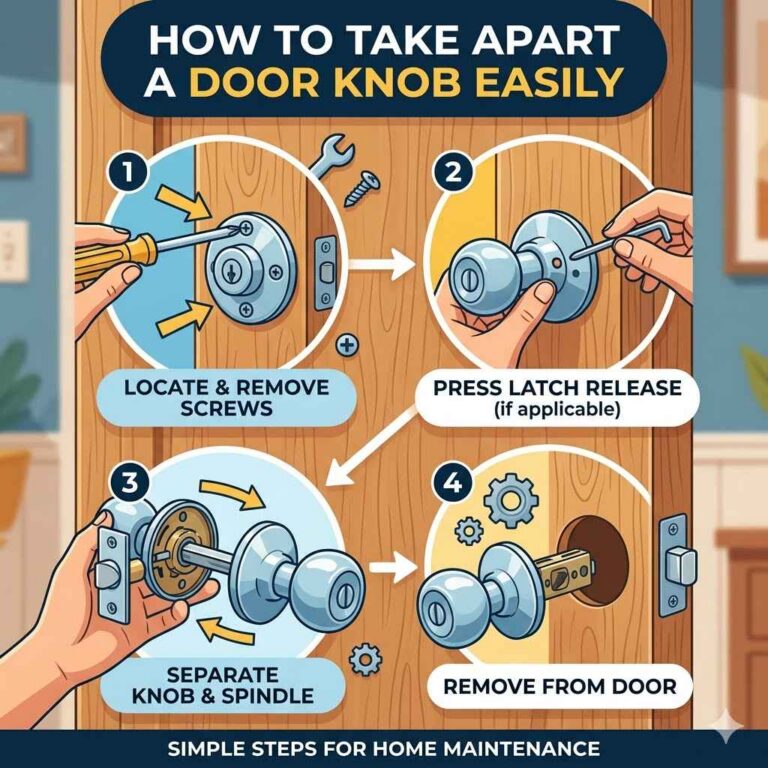 HOW TO TAKE APART A DOOR KNOB EASILY

1

LOCATE & REMOVE SCREWS

2

PRESS LATCH RELEASE (if applicable)

3

SEPARATE KNOB & SPINDLE

4

REMOVE FROM DOOR

SIMPLE STEPS FOR HOME MAINTENANCE