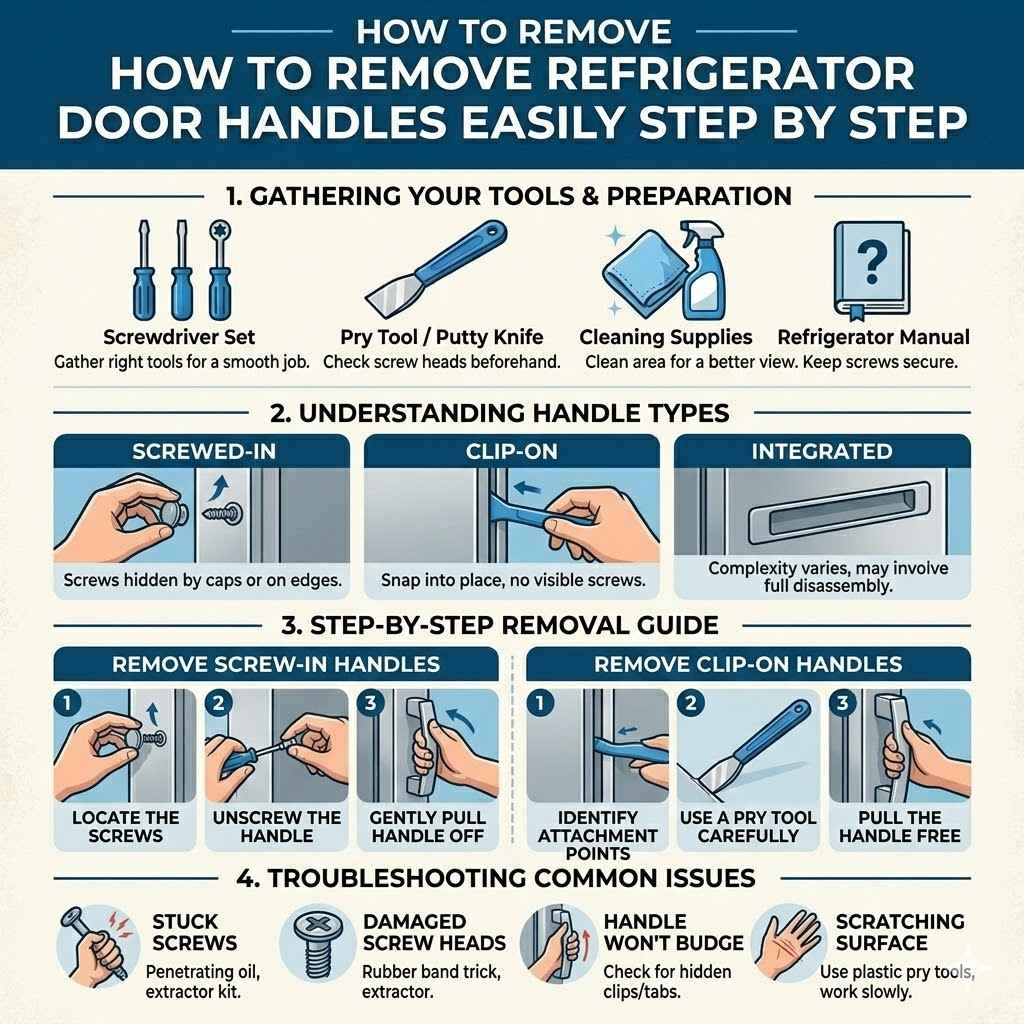 HOW TO REMOVE

HOW TO REMOVE REFRIGERATOR DOOR HANDLES EASILY STEP BY STEP

1. GATHERING YOUR TOOLS & PREPARATION

Screwdriver Set
Gather right tools for a smooth job.

Pry Tool / Putty Knife
Check screw heads beforehand.

Cleaning Supplies
Clean area for a better view.

Refrigerator Manual
Keep screws secure.

2. UNDERSTANDING HANDLE TYPES

SCREWED-IN
Screws hidden by caps or on edges.

CLIP-ON
Snap into place, no visible screws.

INTEGRATED
Complexity varies, may involve full disassembly.

3. STEP-BY-STEP REMOVAL GUIDE

REMOVE SCREW-IN HANDLES

1 LOCATE THE SCREWS

2 UNSCREW THE HANDLE

3 GENTLY PULL HANDLE OFF

REMOVE CLIP-ON HANDLES

1 IDENTIFY ATTACHMENT POINTS

2 USE A PRY TOOL CAREFULLY

3 PULL THE HANDLE FREE

4. TROUBLESHOOTING COMMON ISSUES

STUCK SCREWS
Penetrating oil, extractor kit.

DAMAGED SCREW HEADS
Rubber band trick, extractor.

HANDLE WON'T BUDGE
Check for hidden clips/tabs.

SCRATCHING SURFACE
Use plastic pry tools, work slowly.