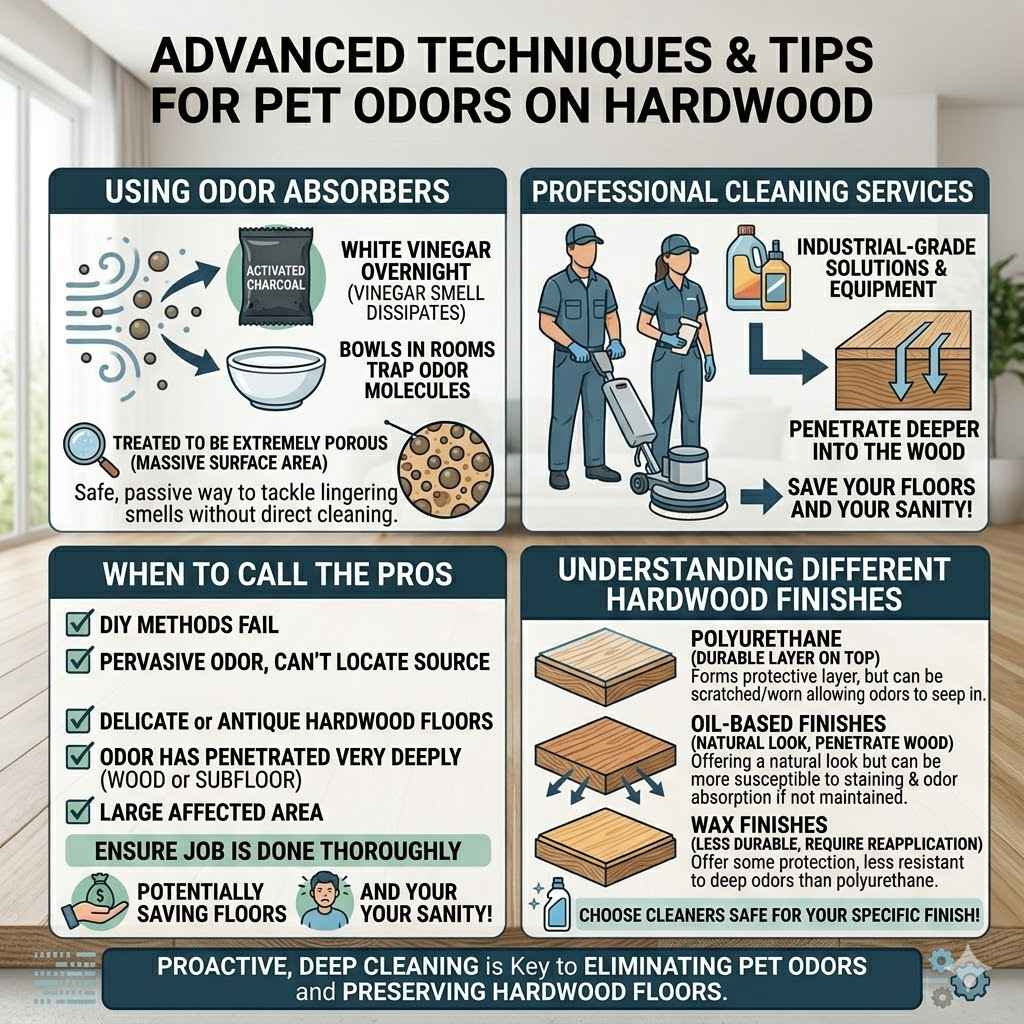 ADVANCED TECHNIQUES & TIPS FOR PET ODORS ON HARDWOOD

USING ODOR ABSORBERS

ACTIVATED CHARCOAL

WHITE VINEGAR OVERNIGHT (VINEGAR SMELL DISSIPATES)

BOWLS IN ROOMS TRAP ODOR MOLECULES

TREATED TO BE EXTREMELY POROUS (MASSIVE SURFACE AREA)

Safe, passive way to tackle lingering smells without direct cleaning.

PROFESSIONAL CLEANING SERVICES

INDUSTRIAL-GRADE SOLUTIONS & EQUIPMENT

PENETRATE DEEPER INTO THE WOOD

SAVE YOUR FLOORS AND YOUR SANITY!

WHEN TO CALL THE PROS

DIY METHODS FAIL

PERVASIVE ODOR, CAN'T LOCATE SOURCE

DELICATE or ANTIQUE HARDWOOD FLOORS

ODOR HAS PENETRATED VERY DEEPLY (WOOD or SUBFLOOR)

LARGE AFFECTED AREA

ENSURE JOB IS DONE THOROUGHLY

POTENTIALLY SAVING FLOORS

AND YOUR YOUR SANITY!

UNDERSTANDING DIFFERENT HARDWOOD FINISHES

POLYURETHANE (DURABLE LAYER ON TOP) Forms protective layer, but can be scratched/worn allowing odors to seep in.

OIL-BASED FINISHES (NATURAL LOOK, PENETRATE WOOD) Offering a natural look but can be more susceptible to staining & odor absorption if not maintained.

WAX FINISHES (LESS DURABLE, REQUIRE REAPPLICATION) Offer some protection, less resistant to deep odors than polyurethane.

CHOOSE CLEANERS SAFE FOR YOUR SPECIFIC FINISH!

PROACTIVE, DEEP CLEANING is Key to ELIMINATING PET ODORS and PRESERVING HARDWOOD FLOORS.