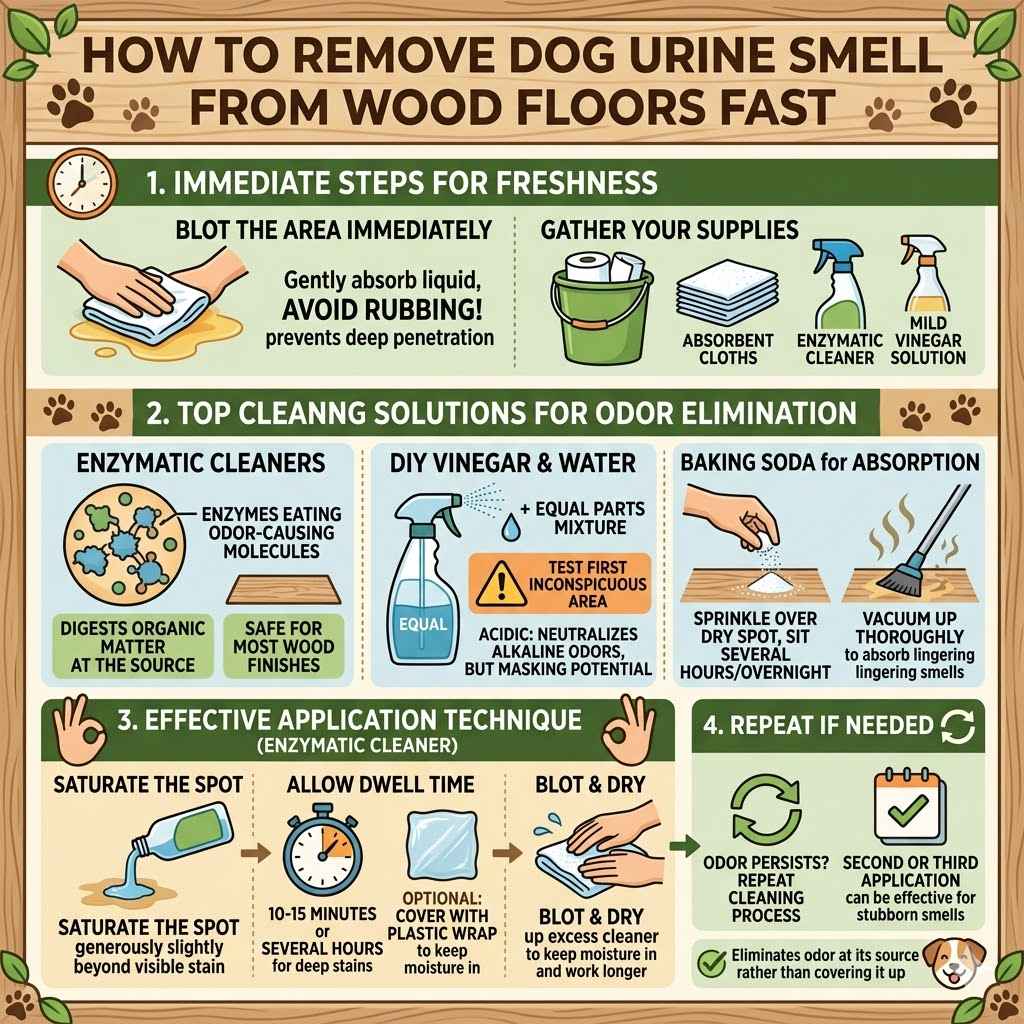 HOW TO REMOVE DOG URINE SMELL FROM WOOD FLOORS FAST

1. IMMEDIATE STEPS FOR FRESHNESS

BLOT THE AREA IMMEDIATELY

Gently absorb liquid, AVOID RUBBING! prevents deep penetration

GATHER YOUR SUPPLIES

ABSORBENT CLOTHS

ENZYMATIC CLEANER

MILD VINEGAR SOLUTION

2. TOP CLEANNG SOLUTIONS FOR ODOR ELIMINATION

ENZYMATIC CLEANERS

ENZYMES EATING ODOR-CAUSING MOLECULES

DIGESTS ORGANIC MATTER AT THE SOURCE

SAFE FOR MOST WOOD FINISHES

DIY VINEGAR & WATER

+ EQUAL PARTS MIXTURE

EQUAL

TEST FIRST INCONSPICUOUS AREA

ACIDIC: NEUTRALIZES ALKALINE ODORS, BUT MASKING POTENTIAL

BAKING SODA for ABSORPTION

SPRINKLE OVER DRY SPOT, SIT SEVERAL HOURS/OVERNIGHT

VACUUM UP THOROUGHLY to absorb lingering lingering smells

3. EFFECTIVE APPLICATION TECHNIQUE (ENZYMATIC CLEANER)

SATURATE THE SPOT

SATURATE THE SPOT generously slightly beyond visible stain

ALLOW DWELL TIME

10-15 MINUTES or SEVERAL HOURS for deep stains

OPTIONAL: COVER WITH PLASTIC WRAP to keep moisture in

BLOT & DRY

BLOT & DRY up excess cleaner to keep moisture in and work longer

4. REPEAT IF NEEDED

ODOR PERSISTS? REPEAT CLEANING PROCESS

SECOND OR THIRD APPLICATION can be effective for stubborn smells

Eliminates odor at its source rather than covering it up