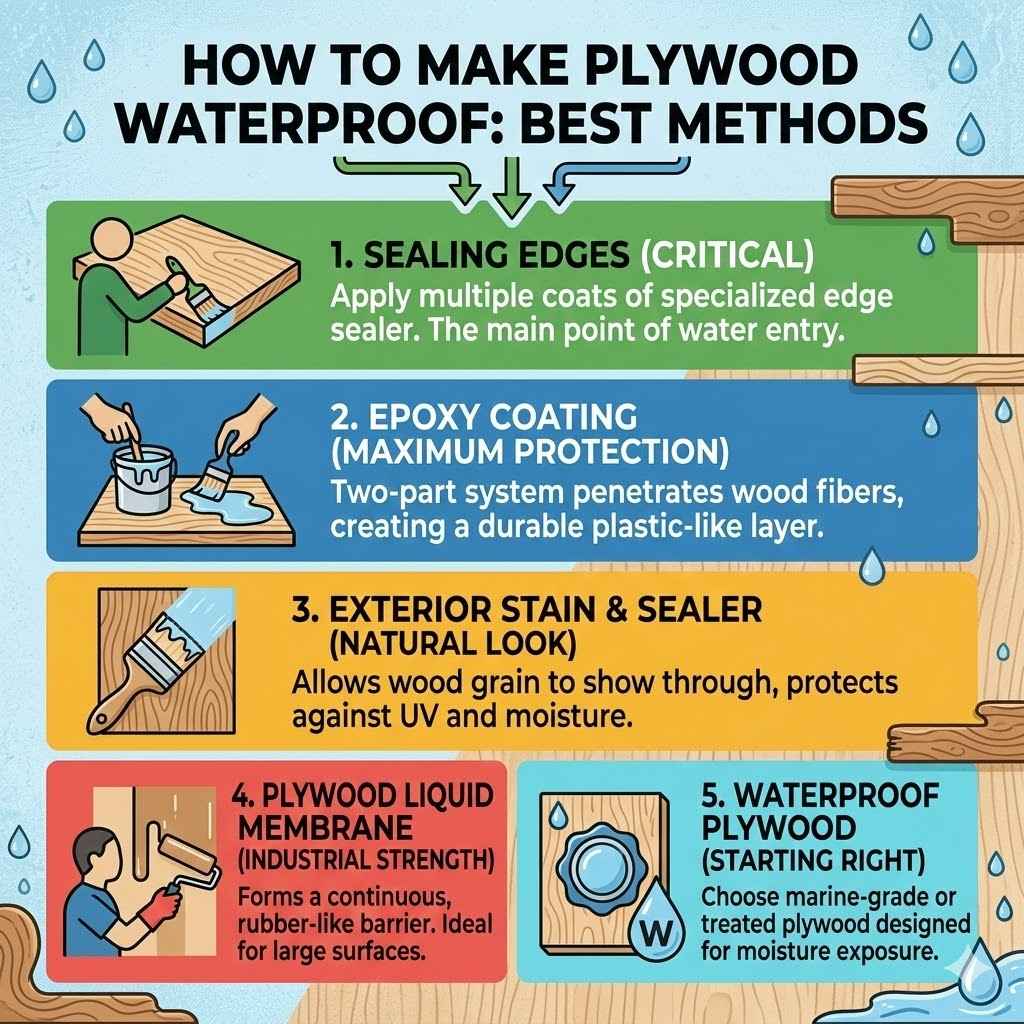 HOW TO MAKE PLYWOOD WATERPROOF: BEST METHODS

1. SEALING EDGES (CRITICAL)
Apply multiple coats of specialized edge sealer. The main point of water entry.

2. EPOXY COATING (MAXIMUM PROTECTION)
Two-part system penetrates wood fibers, creating a durable plastic-like layer.

3. EXTERIOR STAIN & SEALER (NATURAL LOOK)
Allows wood grain to show through, protects against UV and moisture.

4. PLYWOOD LIQUID MEMBRANE (INDUSTRIAL STRENGTH)
Forms a continuous, rubber-like barrier. Ideal for large surfaces.

5. WATERPROOF PLYWOOD (STARTING RIGHT)
Choose marine-grade or treated plywood designed for moisture exposure.

W