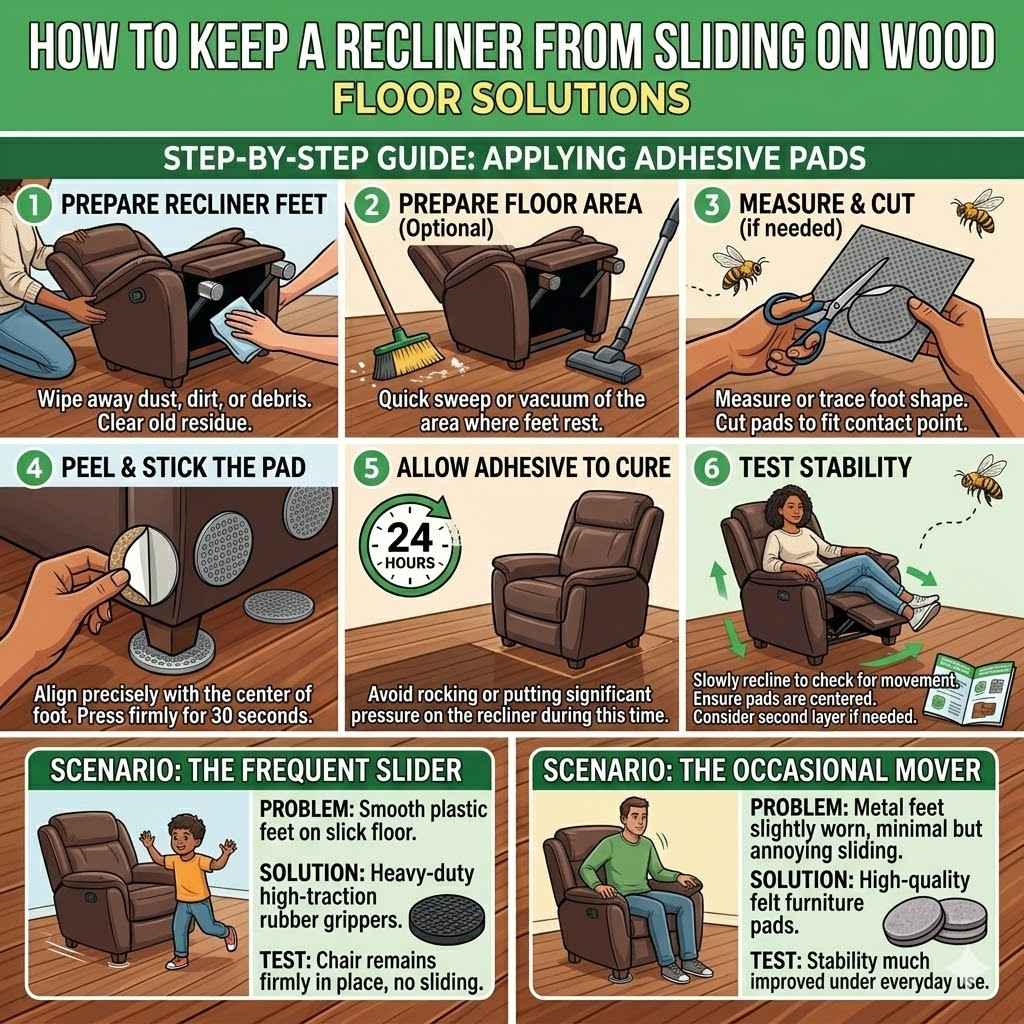 HOW TO KEEP A RECLINER FROM SLIDING ON WOOD
FLOOR SOLUTIONS

STEP-BY-STEP GUIDE: APPLYING ADHESIVE PADS

1 PREPARE RECLINER FEET

Wipe away dust, dirt, or debris. Clear old residue.

2 PREPARE FLOOR AREA (Optional)

Quick sweep or vacuum of the area where feet rest.

3 MEASURE & CUT (if needed)

Measure or trace foot shape. Cut pads to fit contact point.

4 PEEL & STICK THE PAD

Align precisely with the center of foot. Press firmly for 30 seconds.

5 ALLOW ADHESIVE TO CURE

24 HOURS

Avoid rocking or putting significant pressure on the recliner during this time.

6 TEST STABILITY

Slowly recline to check for movement. Ensure pads are centered. Consider second layer if needed.

SCENARIO: THE FREQUENT SLIDER

PROBLEM: Smooth plastic feet on slick floor.

SOLUTION: Heavy-duty high-traction rubber grippers.

TEST: Chair remains firmly in place, no sliding.

SCENARIO: THE OCCASIONAL MOVER

PROBLEM: Metal feet slightly worn, minimal but annoying sliding.

SOLUTION: High-quality felt furniture pads.

TEST: Stability much improved under everyday use.