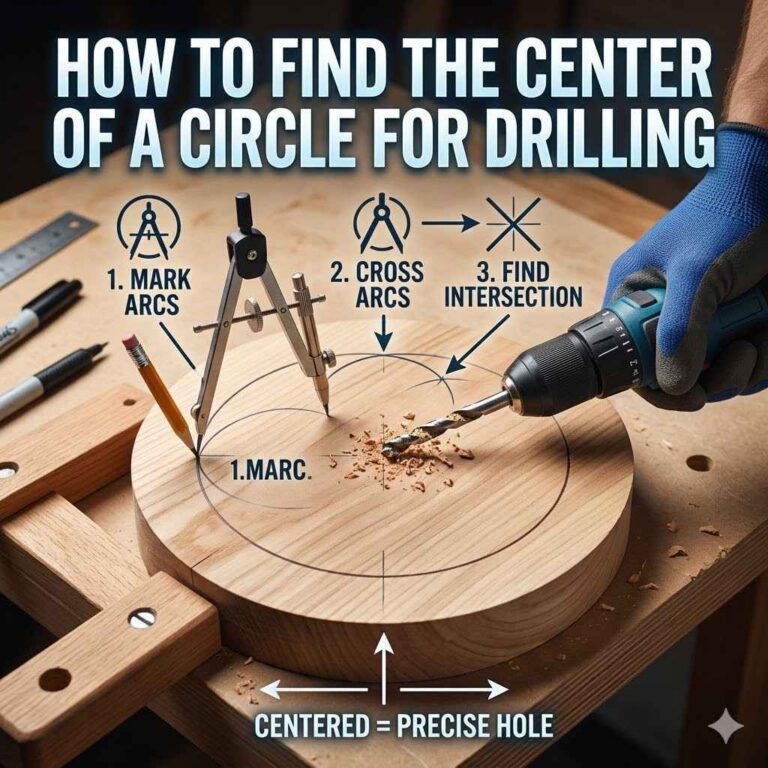 HOW TO FIND THE CENTER OF A CIRCLE FOR DRILLING

1. MARK ARCS

2. CROSS ARCS

3. FIND INTERSECTION

1.MARC.

CENTERED = PRECISE HOLE