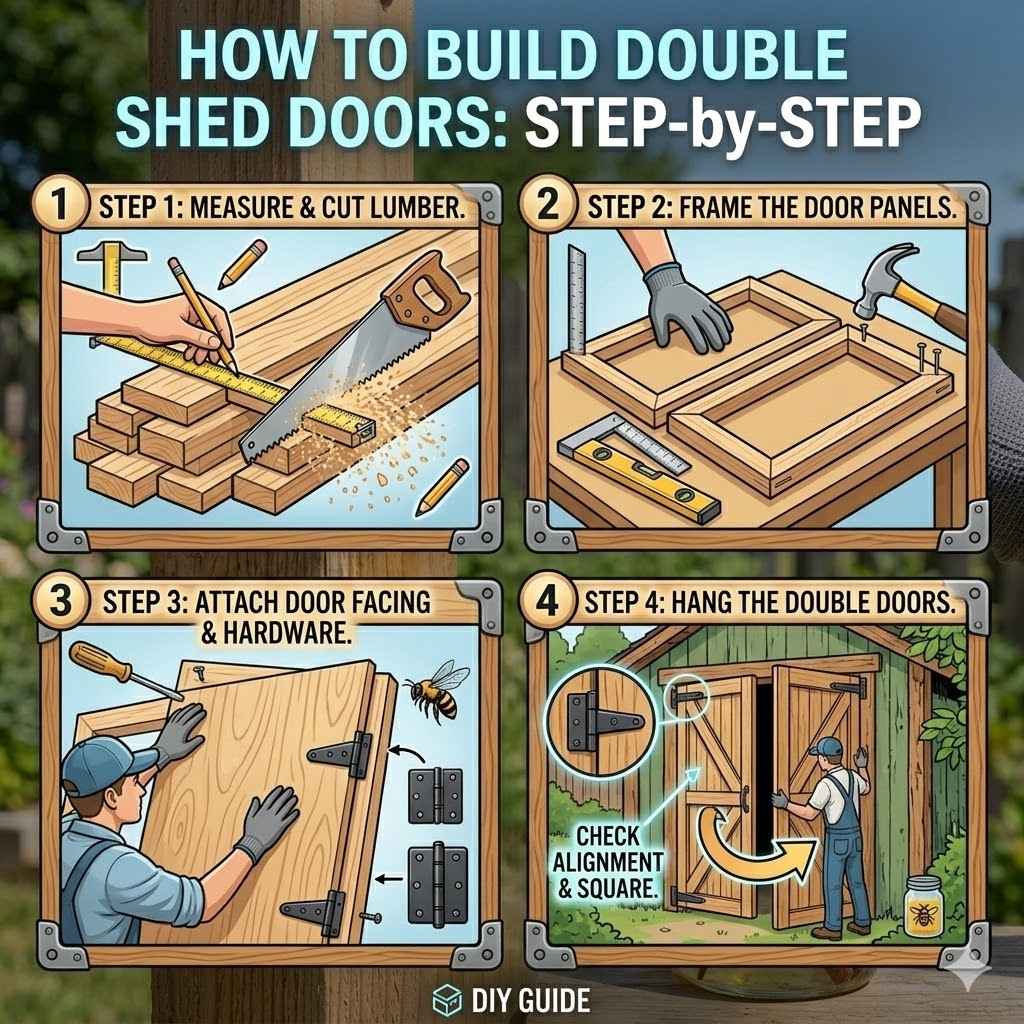 HOW TO BUILD DOUBLE SHED DOORS: STEP-by-STEP

1 STEP 1: MEASURE & CUT LUMBER.

2 STEP 2: FRAME THE DOOR PANELS.

3 STEP 3: ATTACH DOOR FACING & HARDWARE.

4 STEP 4: HANG THE DOUBLE DOORS.

CHECK ALIGNMENT & SQUARE.

DIY GUIDE