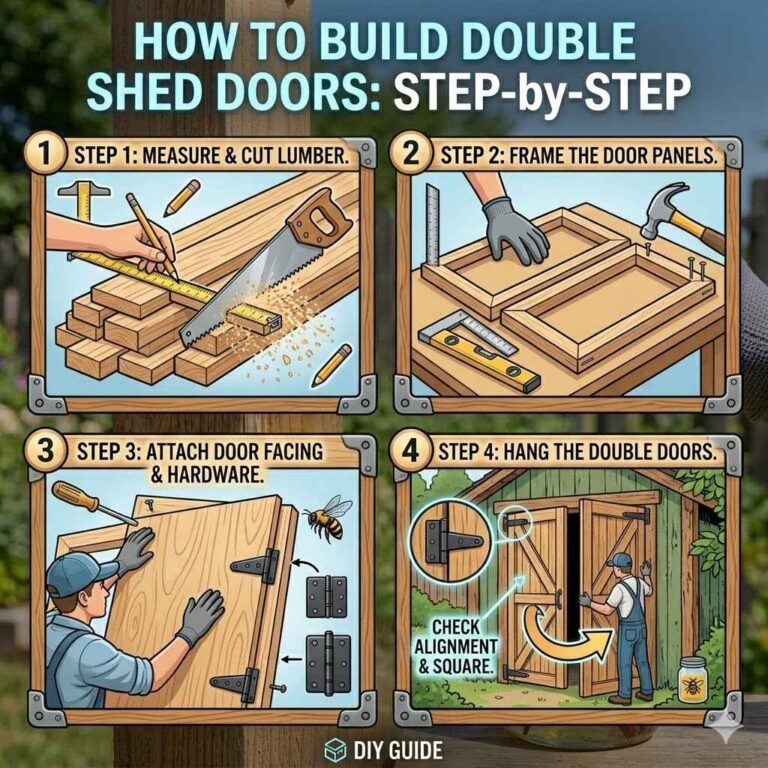 HOW TO BUILD DOUBLE SHED DOORS: STEP-by-STEP

1 STEP 1: MEASURE & CUT LUMBER.

2 STEP 2: FRAME THE DOOR PANELS.

3 STEP 3: ATTACH DOOR FACING & HARDWARE.

4 STEP 4: HANG THE DOUBLE DOORS.

CHECK ALIGNMENT & SQUARE.

DIY GUIDE