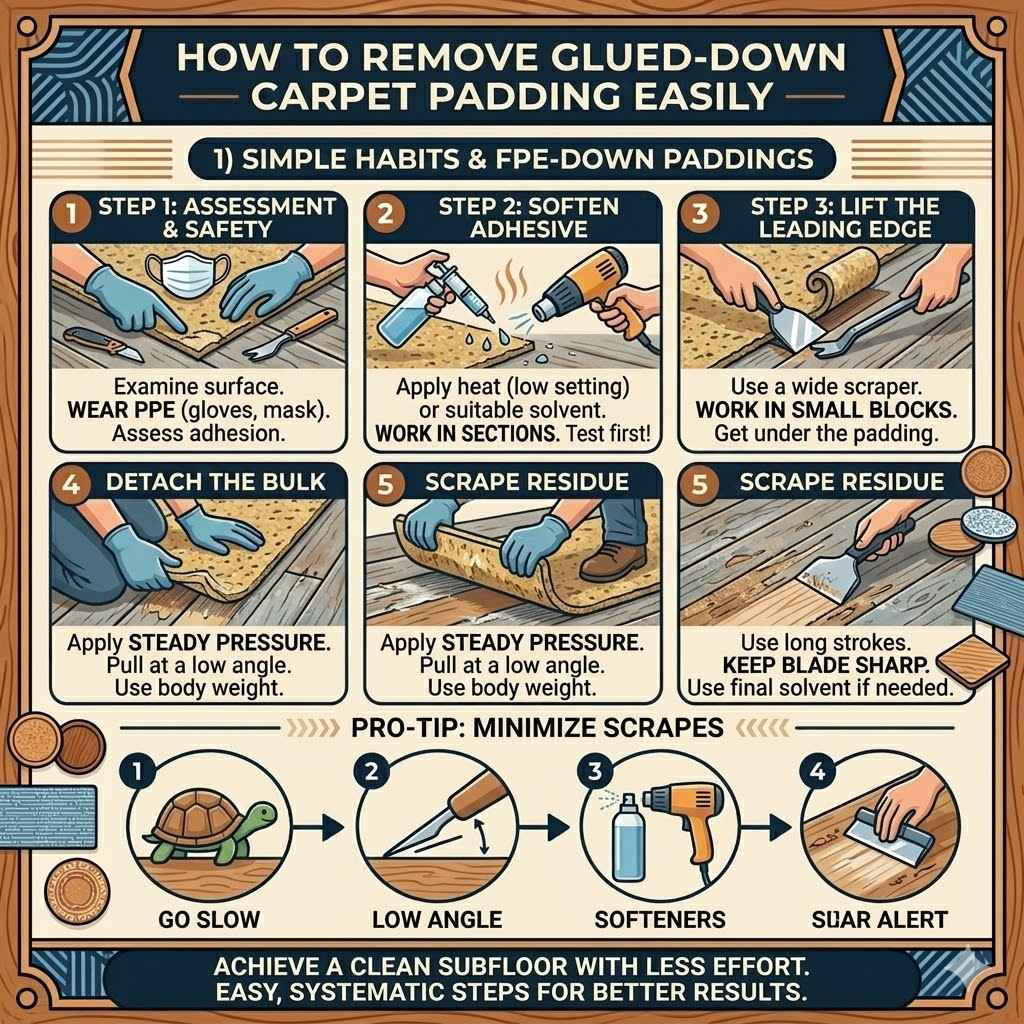 HOW TO REMOVE GLUED-DOWN CARPET PADDING EASILY

1) SIMPLE HABITS & FPE-DOWN PADDINGS

1 STEP 1: ASSESSMENT & SAFETY

Examine surface. WEAR PPE (gloves, mask). Assess adhesion.

2 STEP 2: SOFTEN ADHESIVE

Apply heat (low setting) or suitable solvent. WORK IN SECTIONS. Test first!

3 STEP 3: LIFT THE LEADING EDGE

Use a wide scraper. WORK IN SMALL BLOCKS. Get under the padding.

4 DETACH THE BULK

Apply STEADY PRESSURE. Pull at a low angle. Use body weight.

5 SCRAPE RESIDUE

Apply STEADY PRESSURE. Pull at a low angle. Use body weight.

5 SCRAPE RESIDUE

Use long strokes. KEEP BLADE SHARP. Use final solvent if needed.

PRO-TIP: MINIMIZE SCRAPES

1 GO SLOW

2 LOW ANGLE

3 SOFTENERS

4 SUAR ALERT

ACHIEVE A CLEAN SUBFLOOR WITH LESS EFFORT. EASY, SYSTEMATIC STEPS FOR BETTER RESULTS.