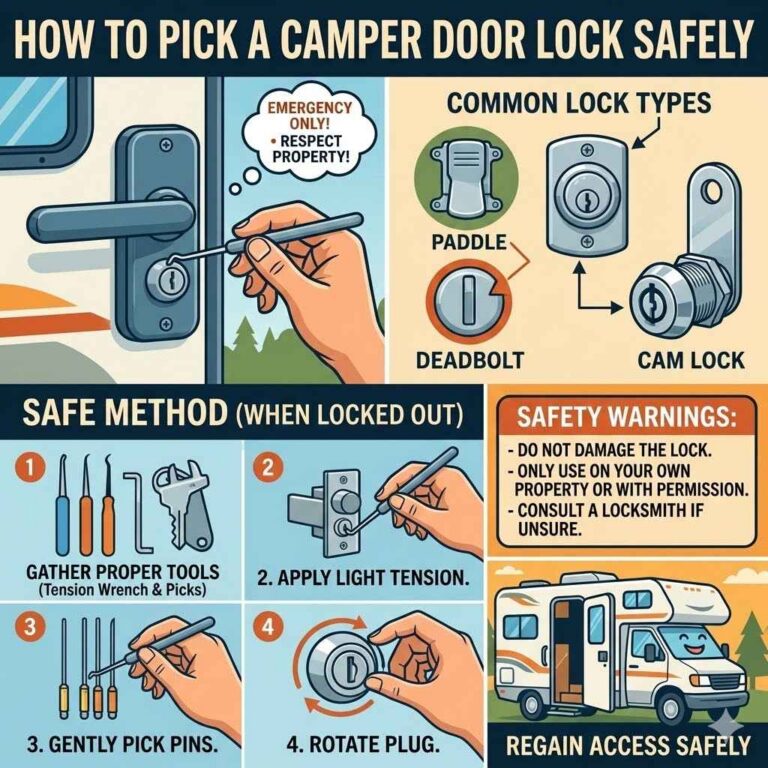 HOW TO PICK A CAMPER DOOR LOCK SAFELY

EMERGENCY ONLY!
• RESPECT PROPERTY!

COMMON LOCK TYPES

PADDLE

DEADBOLT

CAM LOCK

SAFE METHOD (WHEN LOCKED OUT)

1
GATHER PROPER TOOLS
(Tension Wrench & Picks)

2
2. APPLY LIGHT TENSION.

3
3. GENTLY PICK PINS.

4
4. ROTATE PLUG.

SAFETY WARNINGS:
- DO NOT DAMAGE THE LOCK.
- ONLY USE ON YOUR OWN PROPERTY OR WITH PERMISSION.
- CONSULT A LOCKSMITH IF UNSURE.

REGAIN ACCESS SAFELY