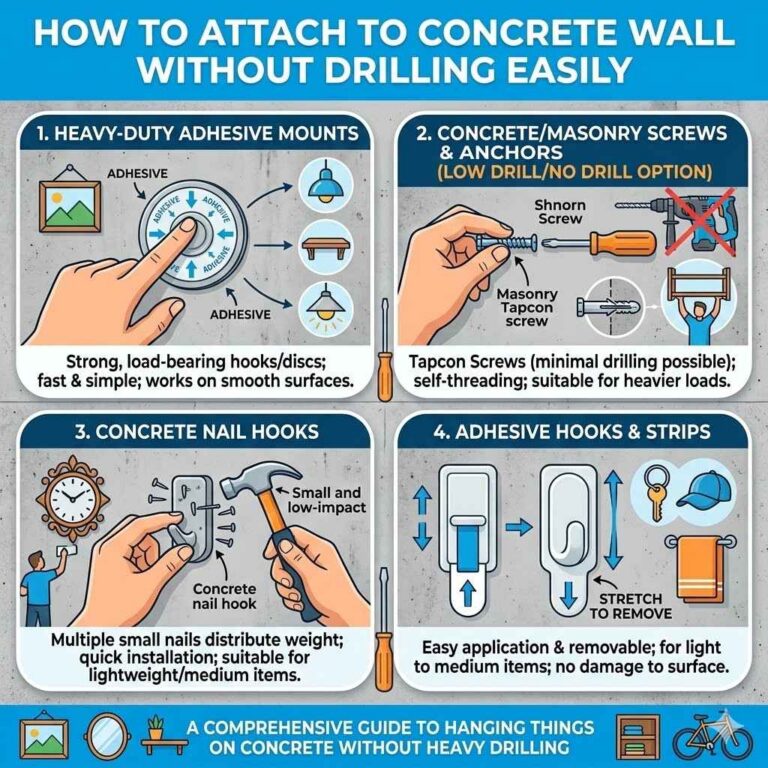 HOW TO ATTACH TO CONCRETE WALL WITHOUT DRILLING EASILY

1. HEAVY-DUTY ADHESIVE MOUNTS

ADHESIVE

ADHESIVE ADHESIVE ADHESIVE

ADHESIVE

Strong, load-bearing hooks/discs; fast & simple; works on smooth surfaces.

2. CONCRETE/MASONRY SCREWS & ANCHORS
(LOW DRILL/NO DRILL OPTION)

Shnorn Screw

Masonry Tapcon screw

Tapcon Screws (minimal drilling possible); self-threading; suitable for heavier loads.

3. CONCRETE NAIL HOOKS

Small and low-impact

Concrete nail hook

Multiple small nails distribute weight; quick installation; suitable for lightweight/medium items.

4. ADHESIVE HOOKS & STRIPS

STRETCH TO REMOVE

Easy application & removable; for light to medium items; no damage to surface.

A COMPREHENSIVE GUIDE TO HANGING THINGS ON CONCRETE WITHOUT HEAVY DRILLING