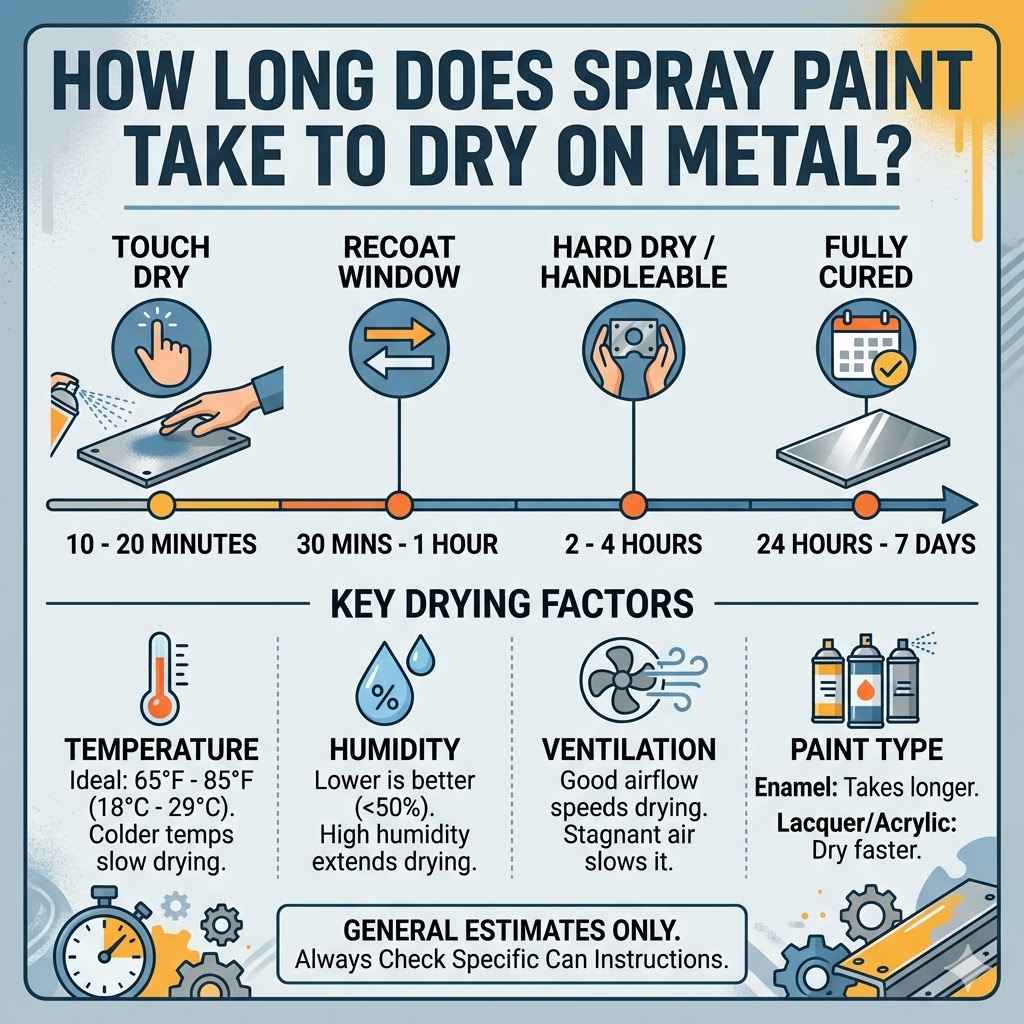 HOW LONG DOES SPRAY PAINT TAKE TO DRY ON METAL?

TOUCH DRY

RECOAT WINDOW

HARD DRY / HANDLEABLE

FULLY CURED

10 - 20 MINUTES

30 MINS - 1 HOUR

2 - 4 HOURS

24 HOURS - 7 DAYS

KEY DRYING FACTORS

%

TEMPERATURE
Ideal: 65°F - 85°F (18°C - 29°C). Colder temps slow drying.

HUMIDITY
Lower is better (<50%). High humidity extends drying.

VENTILATION
Good airflow speeds drying. Stagnant air slows it.

PAINT TYPE
Enamel: Takes longer.
Lacquer/Acrylic: Dry faster.

GENERAL ESTIMATES ONLY.
Always Check Specific Can Instructions.