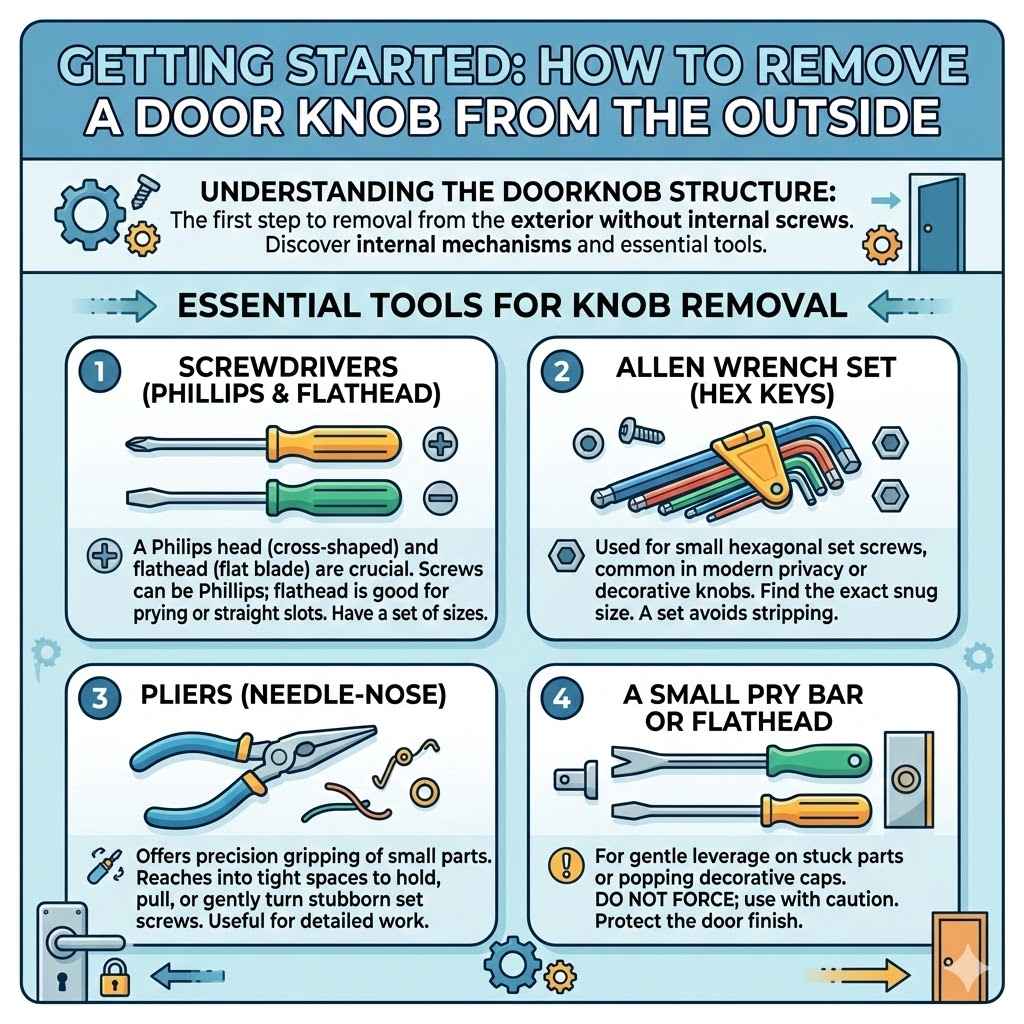 GETTING STARTED: HOW TO REMOVE A DOOR KNOB FROM THE OUTSIDE

UNDERSTANDING THE DOORKNOB STRUCTURE:
The first step to removal from the exterior without internal screws. Discover internal mechanisms and essential tools.

ESSENTIAL TOOLS FOR KNOB REMOVAL

1 SCREWDRIVERS (PHILLIPS & FLATHEAD)

A Philips head (cross-shaped) and flathead (flat blade) are crucial. Screws can be Phillips; flathead is good for prying or straight slots. Have a set of sizes.

2 ALLEN WRENCH SET (HEX KEYS)

Used for small hexagonal set screws, common in modern privacy or decorative knobs. Find the exact snug size. A set avoids stripping.

3 PLIERS (NEEDLE-NOSE)

Offers precision gripping of small parts. Reaches into tight spaces to hold, pull, or gently turn stubborn set screws. Useful for detailed work.

4 A SMALL PRY BAR OR FLATHEAD

For gentle leverage on stuck parts or popping decorative caps. DO NOT FORCE; use with caution. Protect the door finish.