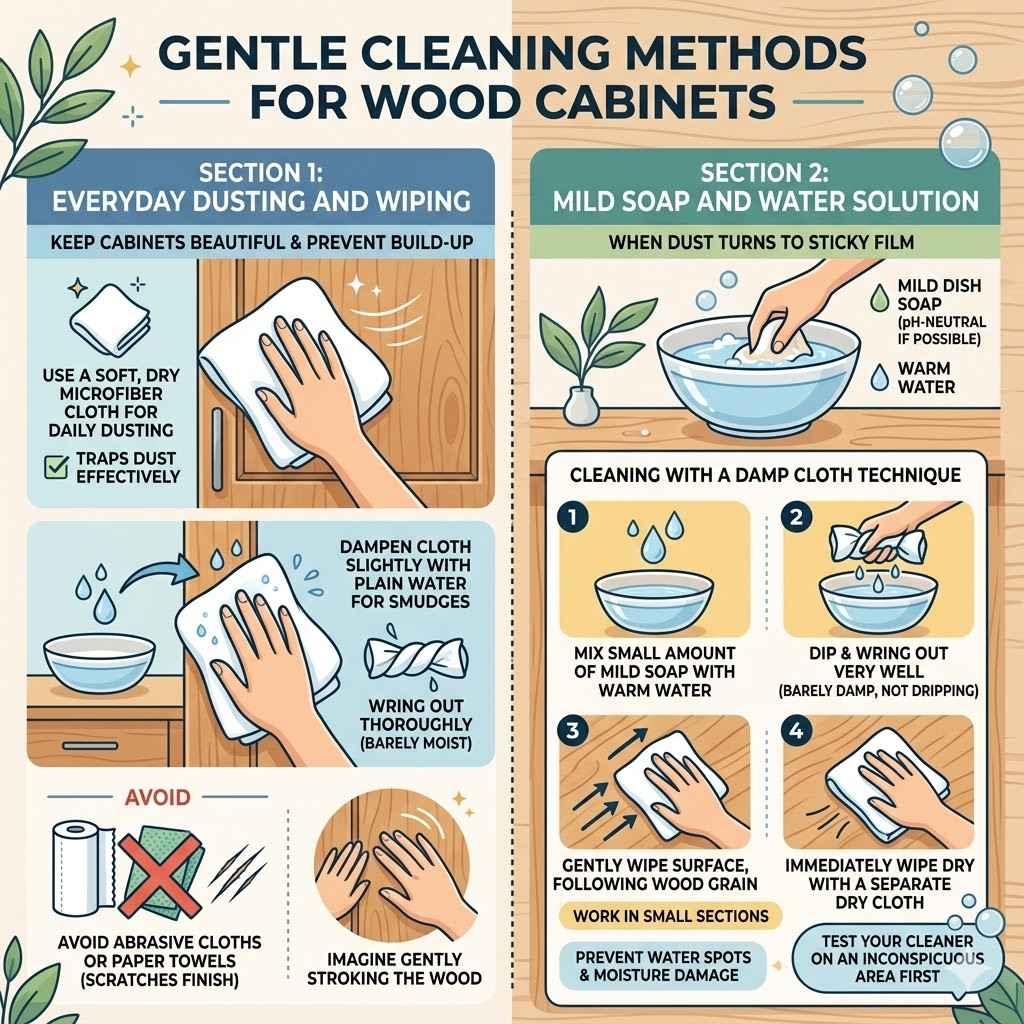 GENTLE CLEANING METHODS FOR WOOD CABINETS

SECTION 1: EVERYDAY DUSTING AND WIPING

KEEP CABINETS BEAUTIFUL & PREVENT BUILD-UP

USE A SOFT, DRY MICROFIBER CLOTH FOR DAILY DUSTING

TRAPS DUST EFFECTIVELY

DAMPEN CLOTH SLIGHTLY WITH PLAIN WATER FOR SMUDGES

WRING OUT THOROUGHLY (BARELY MOIST)

AVOID

AVOID ABRASIVE CLOTHS OR PAPER TOWELS (SCRATCHES FINISH)

IMAGINE GENTLY STROKING THE WOOD

SECTION 2: MILD SOAP AND WATER SOLUTION

WHEN DUST TURNS TO STICKY FILM

MILD DISH SOAP (pH-NEUTRAL IF POSSIBLE)

WARM WATER

CLEANING WITH A DAMP CLOTH TECHNIQUE

1
MIX SMALL AMOUNT OF MILD SOAP WITH WARM WATER

2
DIP & WRING OUT VERY WELL (BARELY DAMP, NOT DRIPPING)

3
GENTLY WIPE SURFACE, FOLLOWING WOOD GRAIN

4
IMMEDIATELY WIPE DRY WITH A SEPARATE DRY CLOTH

WORK IN SMALL SECTIONS

PREVENT WATER SPOTS & MOISTURE DAMAGE

TEST YOUR CLEANER ON AN INCONSPICUOUS AREA FIRST