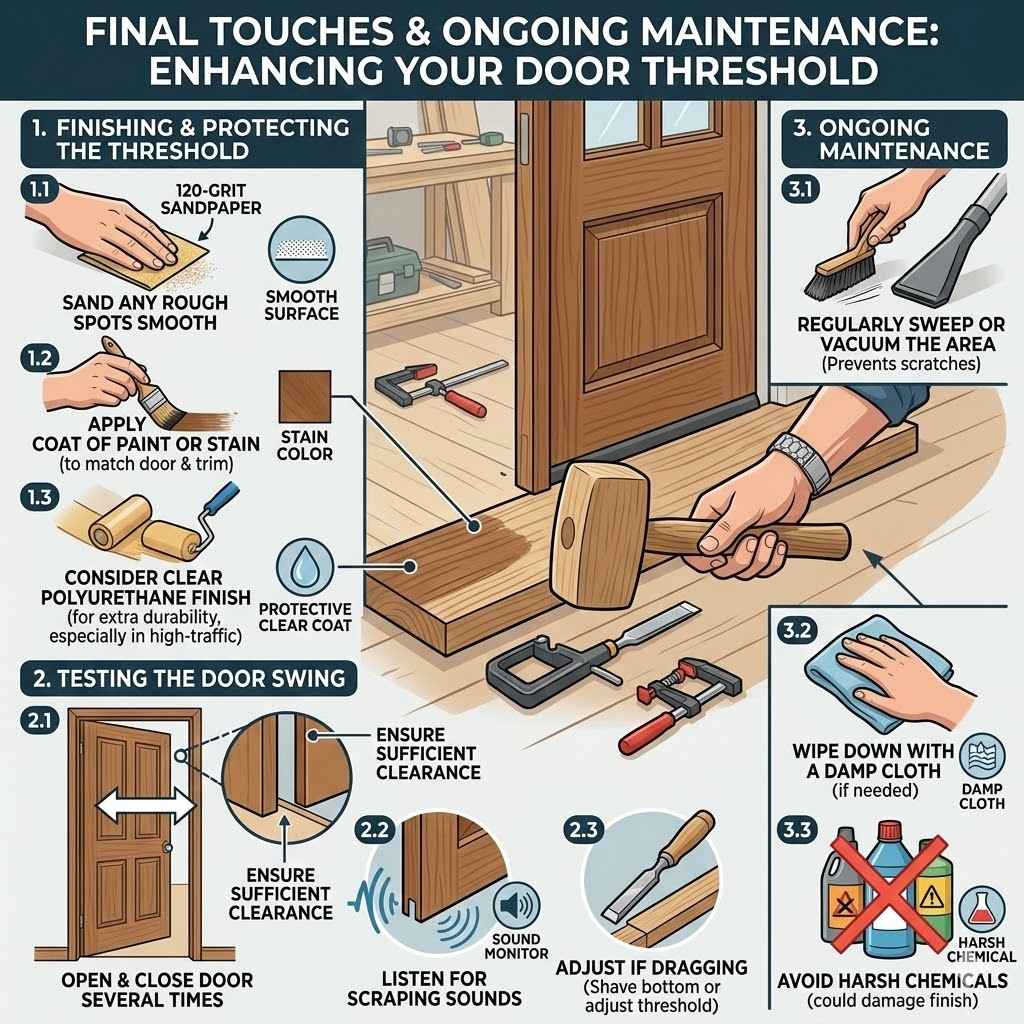 FINAL TOUCHES & ONGOING MAINTENANCE: ENHANCING YOUR DOOR THRESHOLD

1. FINISHING & PROTECTING THE THRESHOLD

1.1
120-GRIT SANDPAPER
SAND ANY ROUGH SPOTS SMOOTH
SMOOTH SURFACE

1.2
APPLY COAT OF PAINT OR STAIN
(to match door & trim)
STAIN COLOR

1.3
CONSIDER CLEAR POLYURETHANE FINISH
(for extra durability, especially in high-traffic)
PROTECTIVE CLEAR COAT

2. TESTING THE DOOR SWING

2.1
ENSURE SUFFICIENT CLEARANCE
ENSURE SUFFICIENT CLEARANCE
OPEN & CLOSE DOOR SEVERAL TIMES

2.2
SOUND MONITOR
LISTEN FOR SCRAPING SOUNDS

2.3
ADJUST IF DRAGGING
(Shave bottom or adjust threshold)

3. ONGOING MAINTENANCE

3.1
REGULARLY SWEEP OR VACUUM THE AREA
(Prevents scratches)

3.2
WIPE DOWN WITH A DAMP CLOTH
(if needed)
DAMP CLOTH

3.3
HARSH CHEMICAL
AVOID HARSH CHEMICALS
(could damage finish)