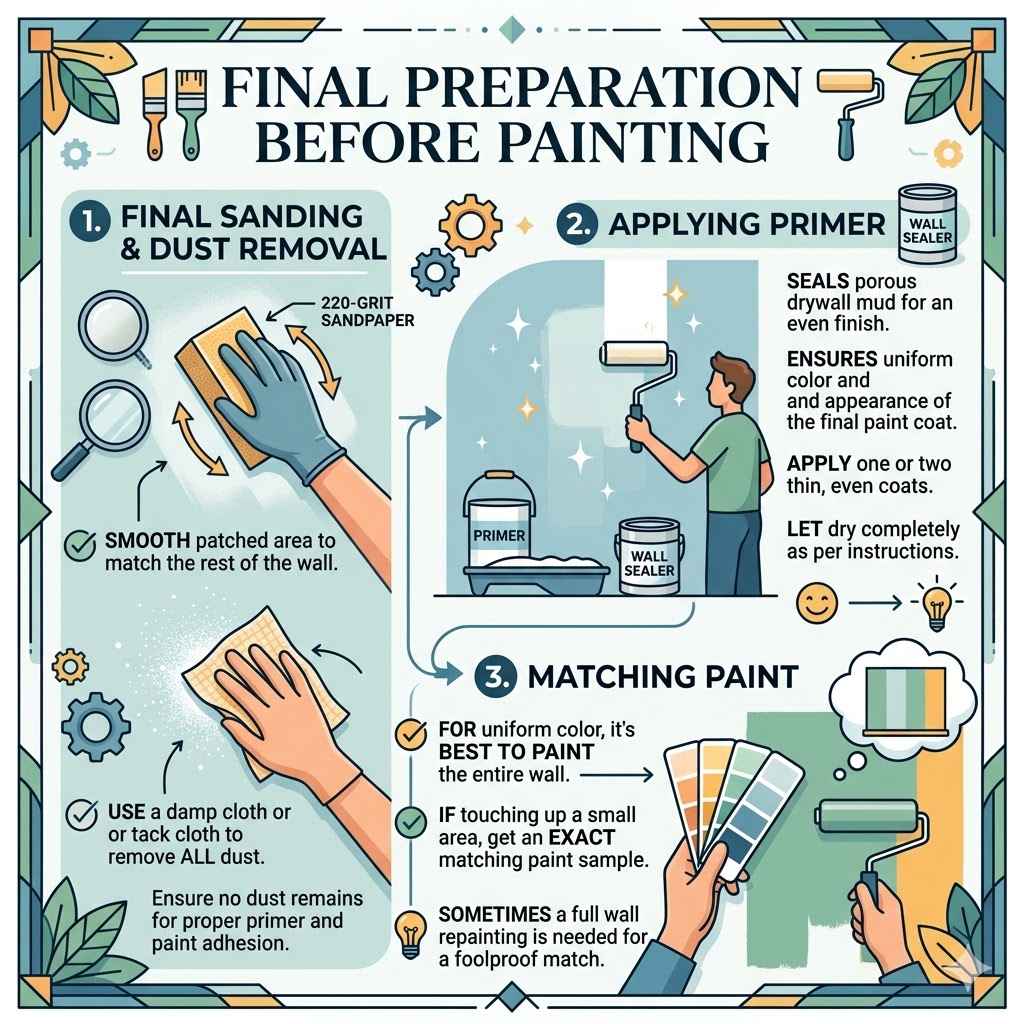 FINAL PREPARATION BEFORE PAINTING

1. FINAL SANDING & DUST REMOVAL

220-GRIT SANDPAPER

SMOOTH patched area to match the rest of the wall.

USE a damp cloth or or tack cloth to remove ALL dust.

Ensure no dust remains for proper primer and paint adhesion.

2. APPLYING PRIMER

WALL SEALER

PRIMER

WALL SEALER

SEALS porous drywall mud for an even finish.

ENSURES uniform color and and appearance of the final paint coat.

APPLY one or two thin, even coats.

LET dry completely as per instructions.

3. MATCHING PAINT

FOR uniform color, it's BEST TO PAINT the entire wall.

IF touching up a small area, get an EXACT matching paint sample.

SOMETIMES a full wall repainting is needed for a foolproof match.