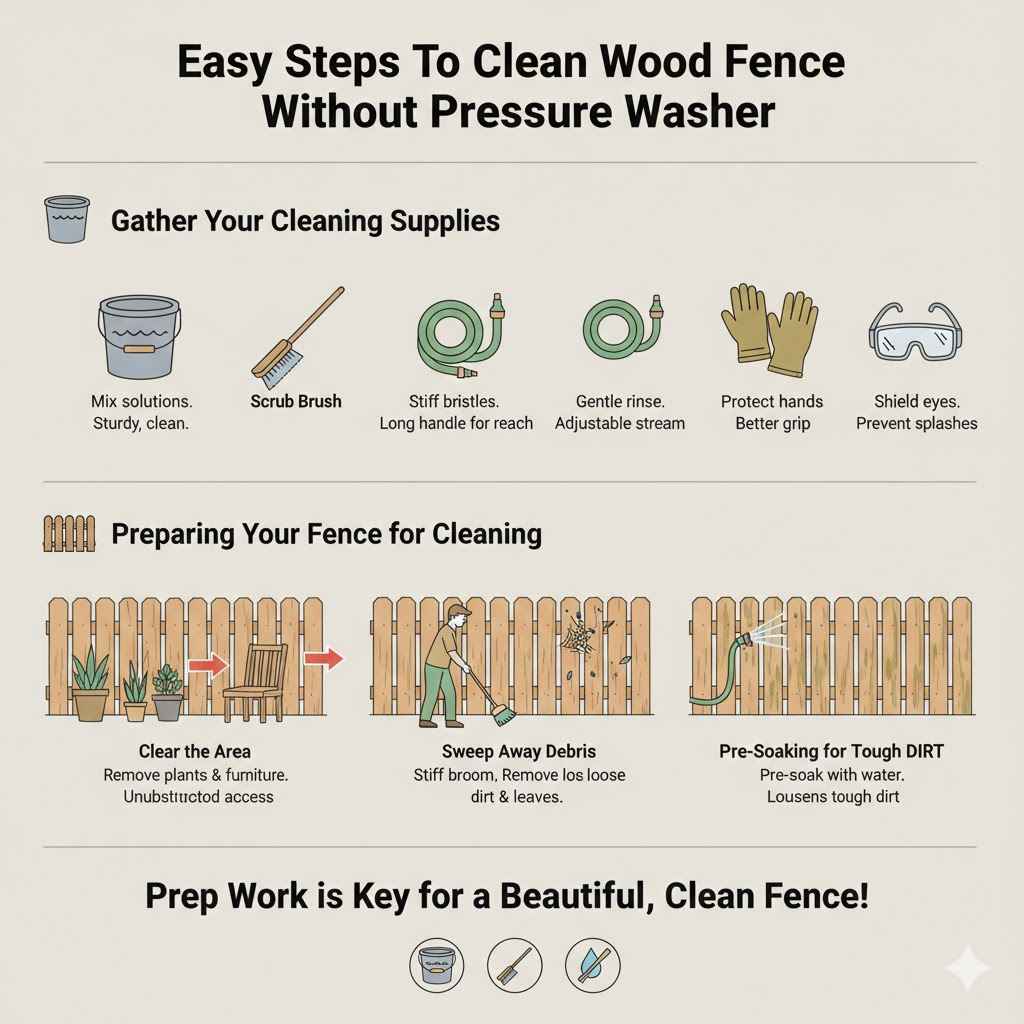 Easy Steps To Clean Wood Fence Without Pressure Washer

Gather Your Cleaning Supplies

Mix solutions. Sturdy, clean.

Scrub Brush

Stiff bristles. Long handle for reach

Gentle rinse. Adjustable stream

Protect hands Better grip

Shield eyes. Prevent splashes

Preparing Your Fence for Cleaning

Clear the Area
Remove plants & furniture. Unubstructod access

Sweep Away Debris
Stiff broom, Remove los loose dirt & leaves.

Pre-Soaking for Tough DIRT
Pre-soak with water. Lousens tough dirt

Prep Work is Key for a Beautiful, Clean Fence!