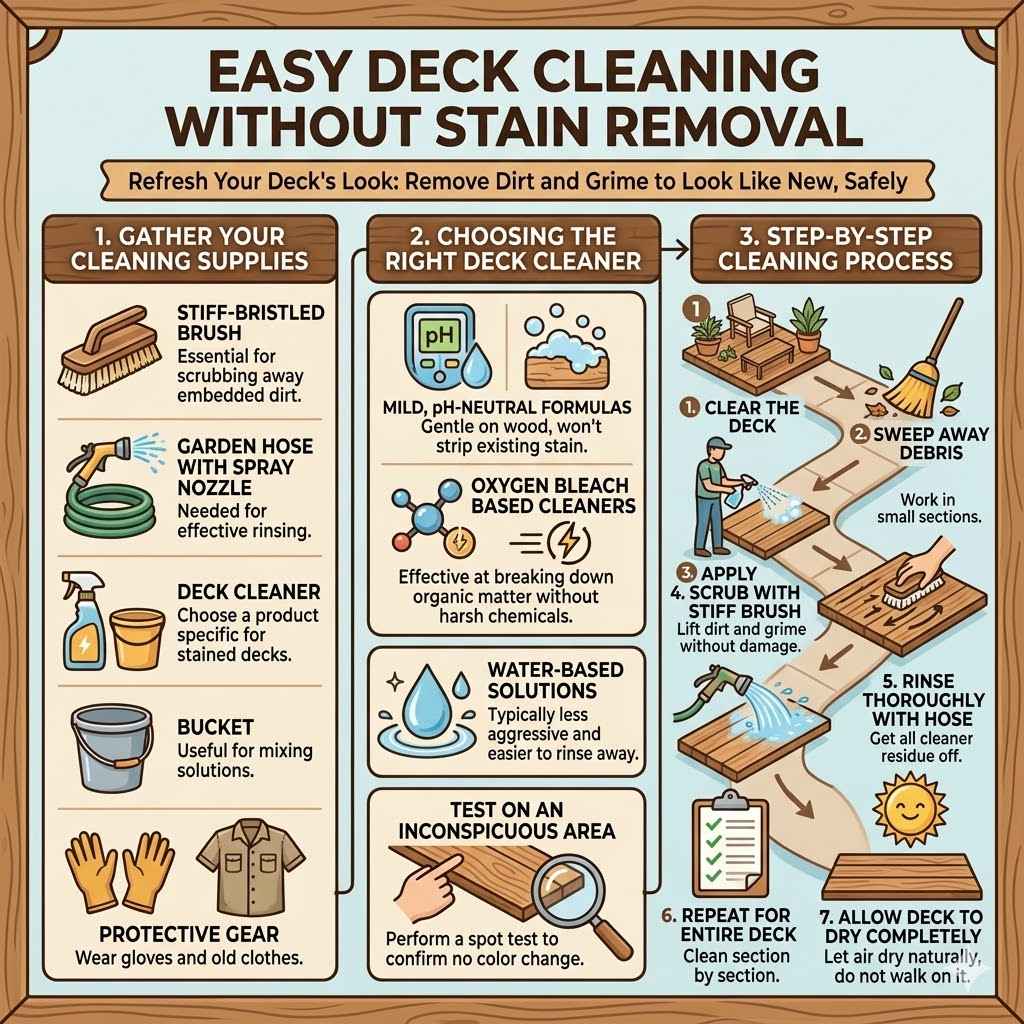 EASY DECK CLEANING WITHOUT STAIN REMOVAL

Refresh Your Deck's Look: Remove Dirt and Grime to Look Like New, Safely

1. GATHER YOUR CLEANING SUPPLIES

STIFF-BRISTLED BRUSH
Essential for scrubbing away embedded dirt.

GARDEN HOSE WITH SPRAY NOZZLE
Needed for effective rinsing.

DECK CLEANER
Choose a product specific for stained decks.

BUCKET
Useful for mixing solutions.

PROTECTIVE GEAR
Wear gloves and old clothes.

2. CHOOSING THE RIGHT DECK CLEANER

pH

MILD, pH-NEUTRAL FORMULAS
Gentle on wood, won't strip existing stain.

OXYGEN BLEACH BASED CLEANERS
Effective at breaking down organic matter without harsh chemicals.

WATER-BASED SOLUTIONS
Typically less aggressive and easier to rinse away.

TEST ON AN INCONSPICUOUS AREA
Perform a spot test to confirm no color change.

3. STEP-BY-STEP CLEANING PROCESS

1

1. CLEAR THE DECK

2. SWEEP AWAY DEBRIS

Work in small sections.

3. APPLY
4. SCRUB WITH STIFF BRUSH
Lift dirt and grime without damage.

5. RINSE THOROUGHLY WITH HOSE
Get all cleaner residue off.

6. REPEAT FOR ENTIRE DECK
Clean section by section.

7. ALLOW DECK TO DRY COMPLETELY
Let air dry naturally, do not walk on it.