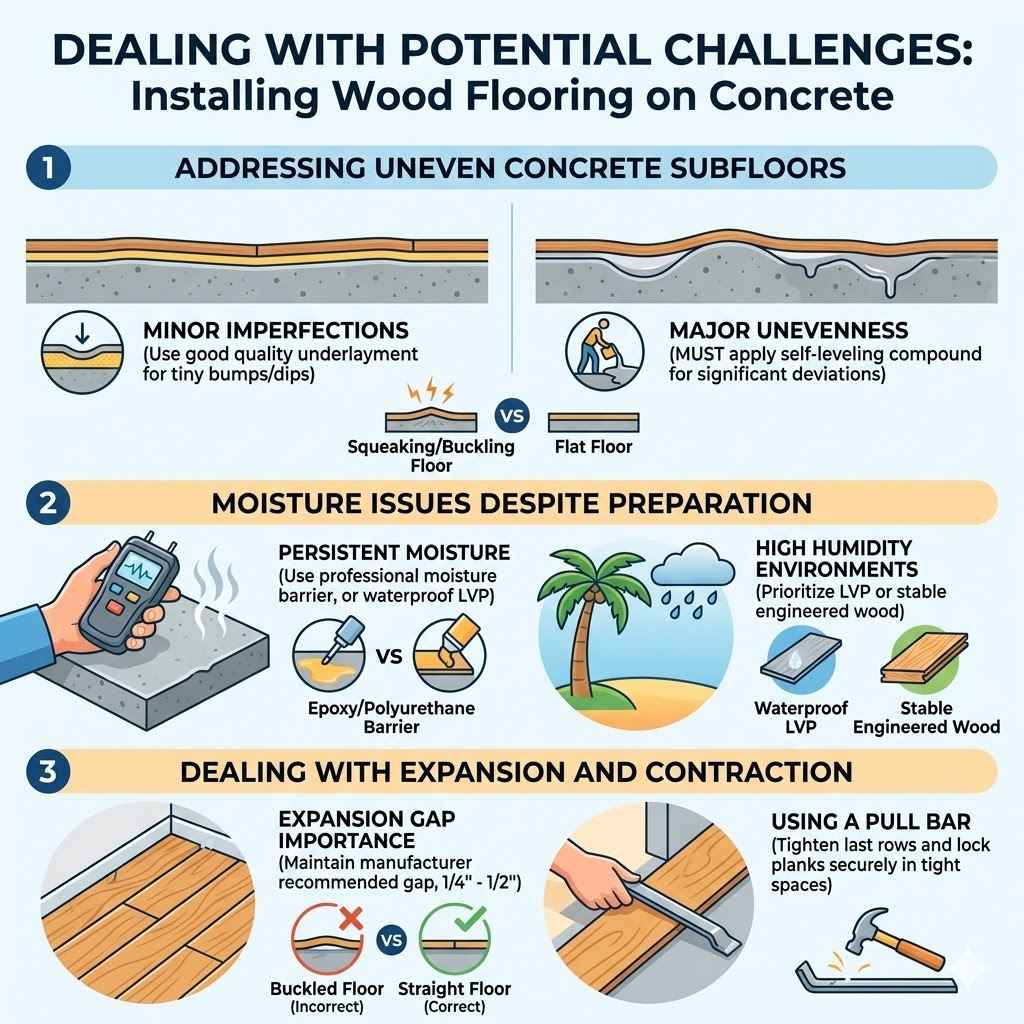 DEALING WITH POTENTIAL CHALLENGES:
Installing Wood Flooring on Concrete

1 ADDRESSING UNEVEN CONCRETE SUBFLOORS

MINOR IMPERFECTIONS
(Use good quality underlayment for tiny bumps/dips)

MAJOR UNEVENNESS
(MUST apply self-leveling compound for significant deviations)

Squeaking/Buckling Floor VS Flat Floor

2 MOISTURE ISSUES DESPITE PREPARATION

PERSISTENT MOISTURE
(Use professional moisture barrier, or waterproof LVP)

VS

Epoxy/Polyurethane Barrier

HIGH HUMIDITY ENVIRONMENTS
(Prioritize LVP or stable engineered wood)

Waterproof LVP

Stable Engineered Wood

3 DEALING WITH EXPANSION AND CONTRACTION

EXPANSION GAP IMPORTANCE
(Maintain manufacturer recommended gap, 1/4" - 1/2")

Buckled Floor (Incorrect) VS Straight Floor (Correct)

USING A PULL BAR
(Tighten last rows and lock planks securely in tight spaces)