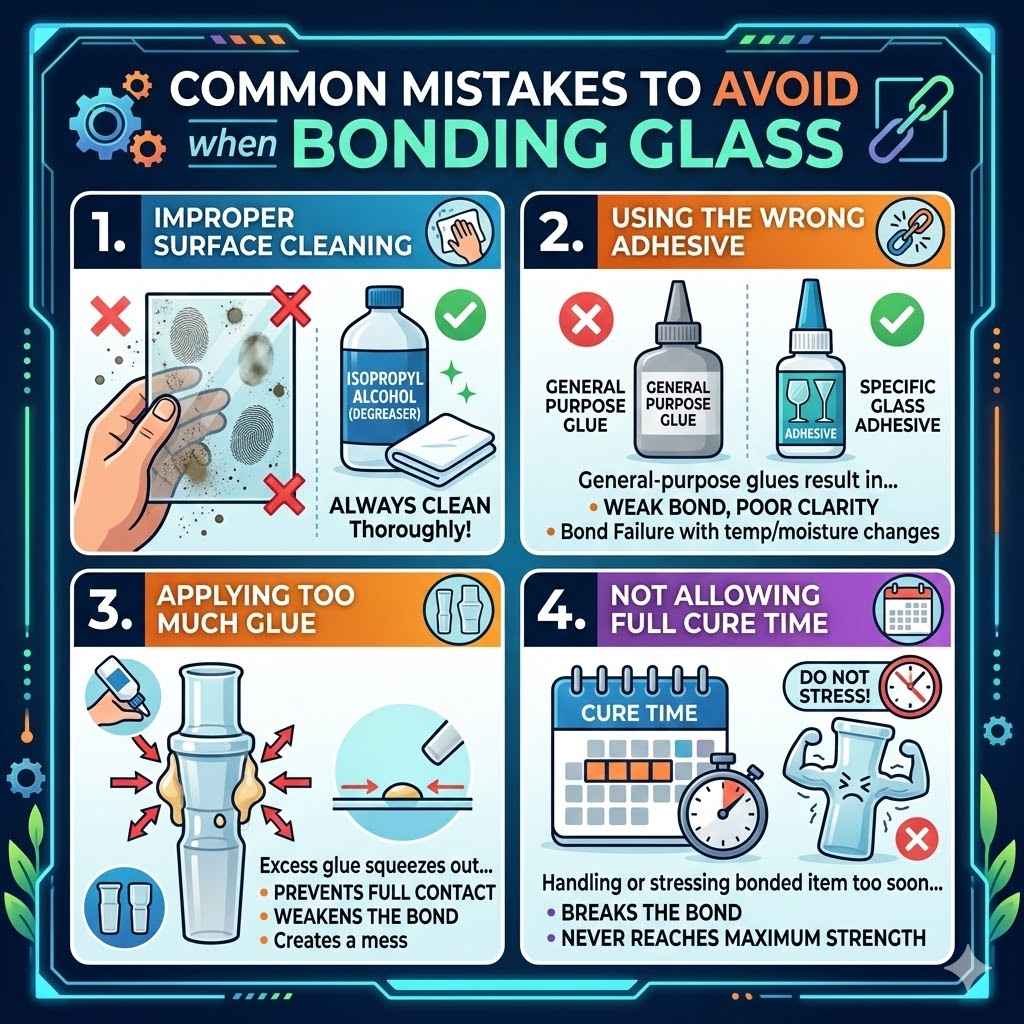 COMMON MISTAKES TO AVOID when BONDING GLASS

1. IMPROPER SURFACE CLEANING

ISOPROPYL ALCOHOL (DEGREASER)

ALWAYS CLEAN Thoroughly!

2. USING THE WRONG ADHESIVE

GENERAL PURPOSE GLUE

GENERAL PURPOSE GLUE

ADHESIVE

SPECIFIC GLASS ADHESIVE

General-purpose glues result in...
• WEAK BOND, POOR CLARITY
• Bond Failure with temp/moisture changes

3. APPLYING TOO MUCH GLUE

Excess glue squeezes out...
• PREVENTS FULL CONTACT
• WEAKENS THE BOND
• Creates a mess

4. NOT ALLOWING FULL CURE TIME

CURE TIME

DO NOT STRESS!

Handling or stressing bonded item too soon...
• BREAKS THE BOND
• NEVER REACHES MAXIMUM STRENGTH