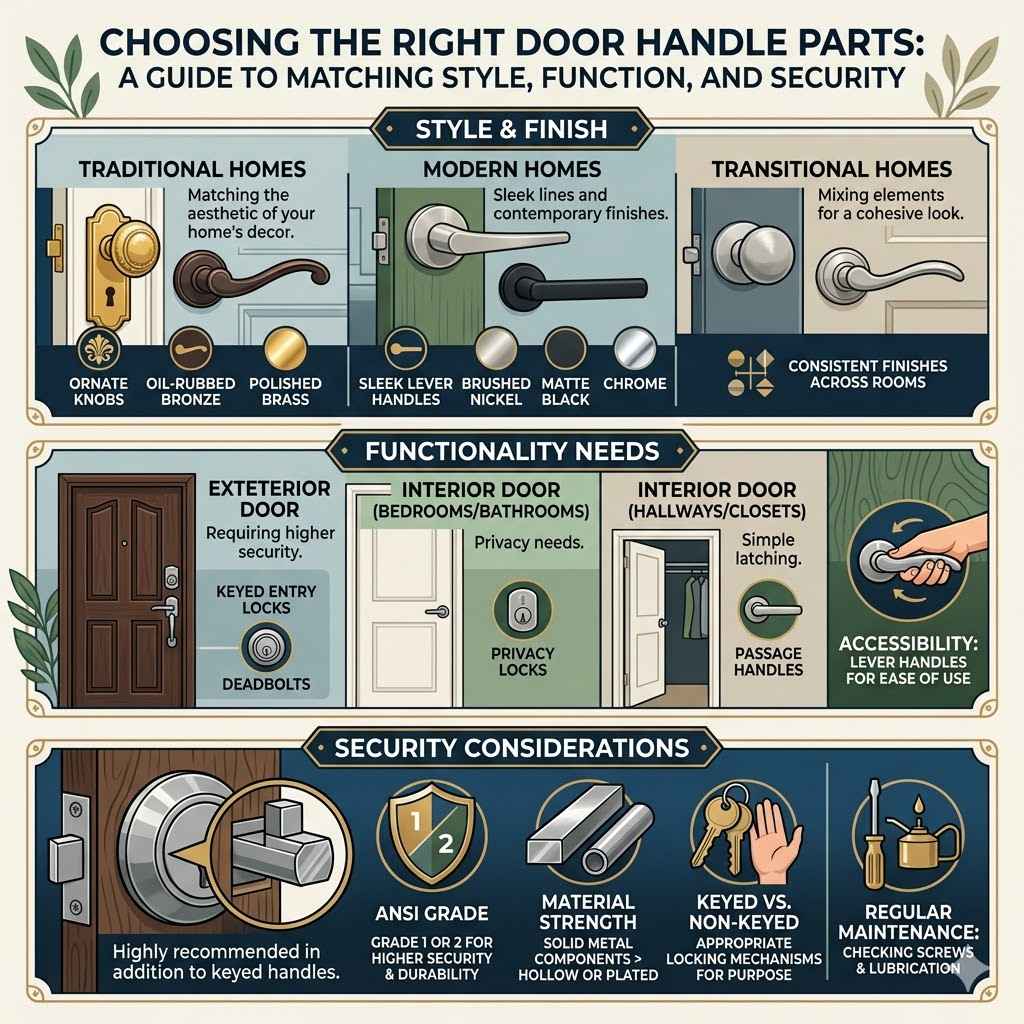 CHOOSING THE RIGHT DOOR HANDLE PARTS:
A GUIDE TO MATCHING STYLE, FUNCTION, AND SECURITY

STYLE & FINISH

TRADITIONAL HOMES
Matching the aesthetic of your home's decor.
ORNATE KNOBS
OIL-RUBBED BRONZE
POLISHED BRASS

MODERN HOMES
Sleek lines and contemporary finishes.
SLEEK LEVER HANDLES
BRUSHED NICKEL
MATTE BLACK
CHROME

TRANSITIONAL HOMES
Mixing elements for a cohesive look.
CONSISTENT FINISHES ACROSS ROOMS

FUNCTIONALITY NEEDS

EXTETERIOR DOOR
Requiring higher security.
KEYED ENTRY LOCKS
DEADBOLTS

INTERIOR DOOR (BEDROOMS/BATHROOMS)
Privacy needs.
PRIVACY LOCKS

INTERIOR DOOR (HALLWAYS/CLOSETS)
Simple latching.
PASSAGE HANDLES

ACCESSIBILITY: LEVER HANDLES FOR EASE OF USE

SECURITY CONSIDERATIONS

Highly recommended in addition to keyed handles.

1 2
ANSI GRADE
GRADE 1 OR 2 FOR HIGHER SECURITY & DURABILITY

MATERIAL STRENGTH
SOLID METAL COMPONENTS > HOLLOW OR PLATED

KEYED VS. NON-KEYED
APPROPRIATE LOCKING MECHANISMS FOR PURPOSE

REGULAR MAINTENANCE:
CHECKING SCREWS & LUBRICATION