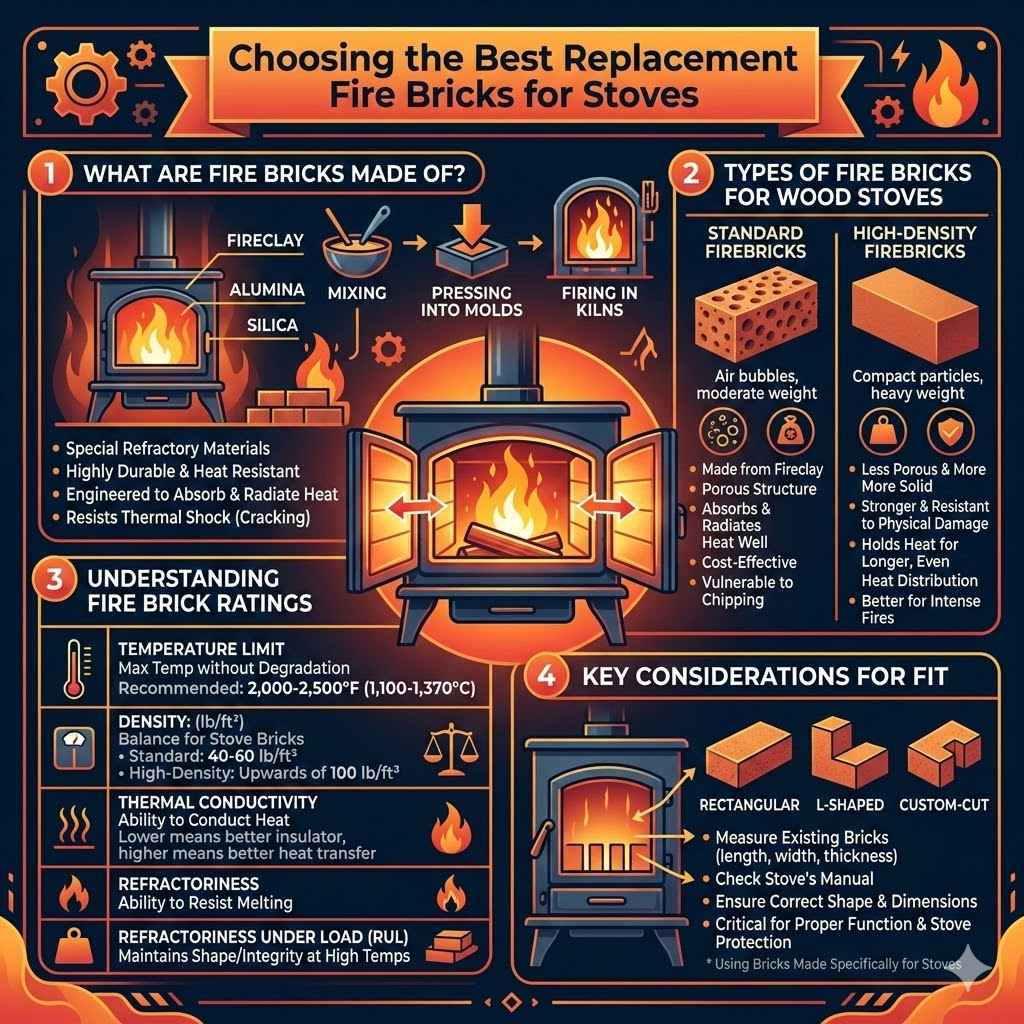 Choosing the Best Replacement Fire Bricks for Stoves

1 WHAT ARE FIRE BRICKS MADE OF?

FIRECLAY
ALUMINA
SILICA
MIXING
PRESSING INTO MOLDS
FIRING IN KILNS

• Special Refractory Materials
• Highly Durable & Heat Resistant
• Engineered to Absorb & Radiate Heat
• Resists Thermal Shock (Cracking)

2 TYPES OF FIRE BRICKS FOR WOOD STOVES

STANDARD FIREBRICKS
Air bubbles, moderate weight
• Made from Fireclay
• Porous Structure
• Absorbs & Radiates Heat Well
• Cost-Effective
• Vulnerable to Chipping

HIGH-DENSITY FIREBRICKS
Compact particles, heavy weight
• Less Porous & More More Solid
• Stronger & Resistant to Physical Damage
• Holds Heat for Longer, Even Heat Distribution
• Better for Intense Fires

3 UNDERSTANDING FIRE BRICK RATINGS

TEMPERATURE LIMIT
Max Temp without Degradation
Recommended: 2,000-2,500°F (1,100-1,370°C)

DENSITY: (lb/ft³)
Balance for Stove Bricks
• Standard: 40-60 lb/ft³
• High-Density: Upwards of 100 lb/ft³

THERMAL CONDUCTIVITY
Ability to Conduct Heat
Lower means better insulator, higher means better heat transfer

REFRACTORINESS
Ability to Resist Melting

REFRACTORINESS UNDER LOAD (RUL)
Maintains Shape/Integrity at High Temps

4 KEY CONSIDERATIONS FOR FIT

RECTANGULAR
L-SHAPED
CUSTOM-CUT

• Measure Existing Bricks (length, width, thickness)
• Check Stove's Manual
• Ensure Correct Shape & Dimensions
• Critical for Proper Function & Stove Protection

* Using Bricks Made Specifically for Stoves