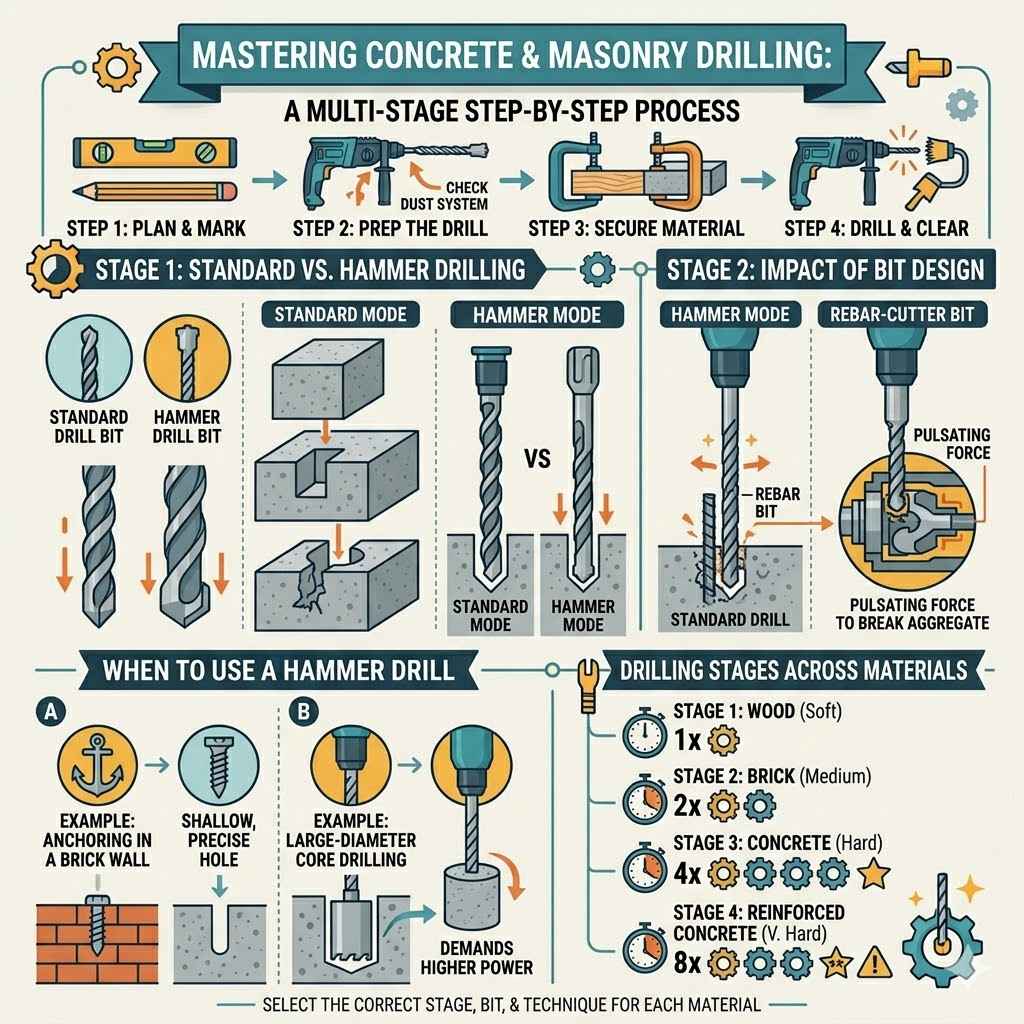 MASTERING CONCRETE & MASONRY DRILLING:

A MULTI-STAGE STEP-BY-STEP PROCESS

CHECK DUST SYSTEM

STEP 1: PLAN & MARK
STEP 2: PREP THE DRILL
STEP 3: SECURE MATERIAL
STEP 4: DRILL & CLEAR

STAGE 1: STANDARD VS. HAMMER DRILLING

STANDARD DRILL BIT
HAMMER DRILL BIT

STANDARD MODE

HAMMER MODE

VS

STANDARD MODE
HAMMER MODE

STAGE 2: IMPACT OF BIT DESIGN

HAMMER MODE
REBAR-CUTTER BIT

REBAR BIT

STANDARD DRILL

PULSATING FORCE

PULSATING FORCE TO BREAK AGGREGATE

WHEN TO USE A HAMMER DRILL

A
EXAMPLE: ANCHORING IN A BRICK WALL
SHALLOW, PRECISE HOLE

B
EXAMPLE: LARGE-DIAMETER CORE DRILLING
DEMANDS HIGHER POWER

DRILLING STAGES ACROSS MATERIALS

STAGE 1: WOOD (Soft)
1x

STAGE 2: BRICK (Medium)
2x

STAGE 3: CONCRETE (Hard)
4x

STAGE 4: REINFORCED CONCRETE (V. Hard)
8x

SELECT THE CORRECT STAGE, BIT, & TECHNIQUE FOR EACH MATERIAL