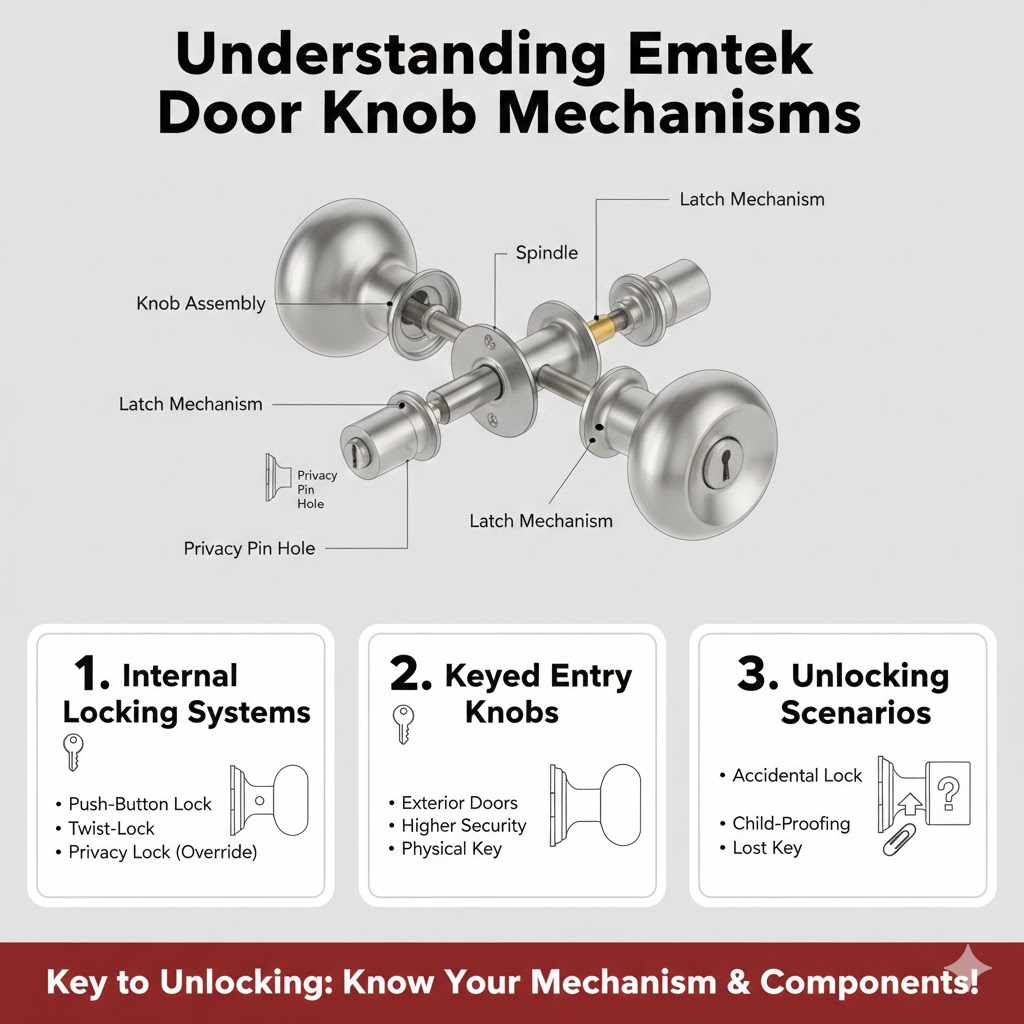 Understanding Emtek Door Knob Mechanisms

Latch Mechanism

Spindle

Knob Assembly

Latch Mechanism

Privacy Pin Hole

Latch Mechanism

Privacy Pin Hole

1. Internal Locking Systems

• Push-Button Lock
• Twist-Lock
• Privacy Lock (Override)

2. Keyed Entry Knobs

• Exterior Doors
• Higher Security
• Physical Key

3. Unlocking Scenarios

• Accidental Lock
• Child-Proofing
• Lost Key

?

Key to Unlocking: Know Your Mechanism & Components!