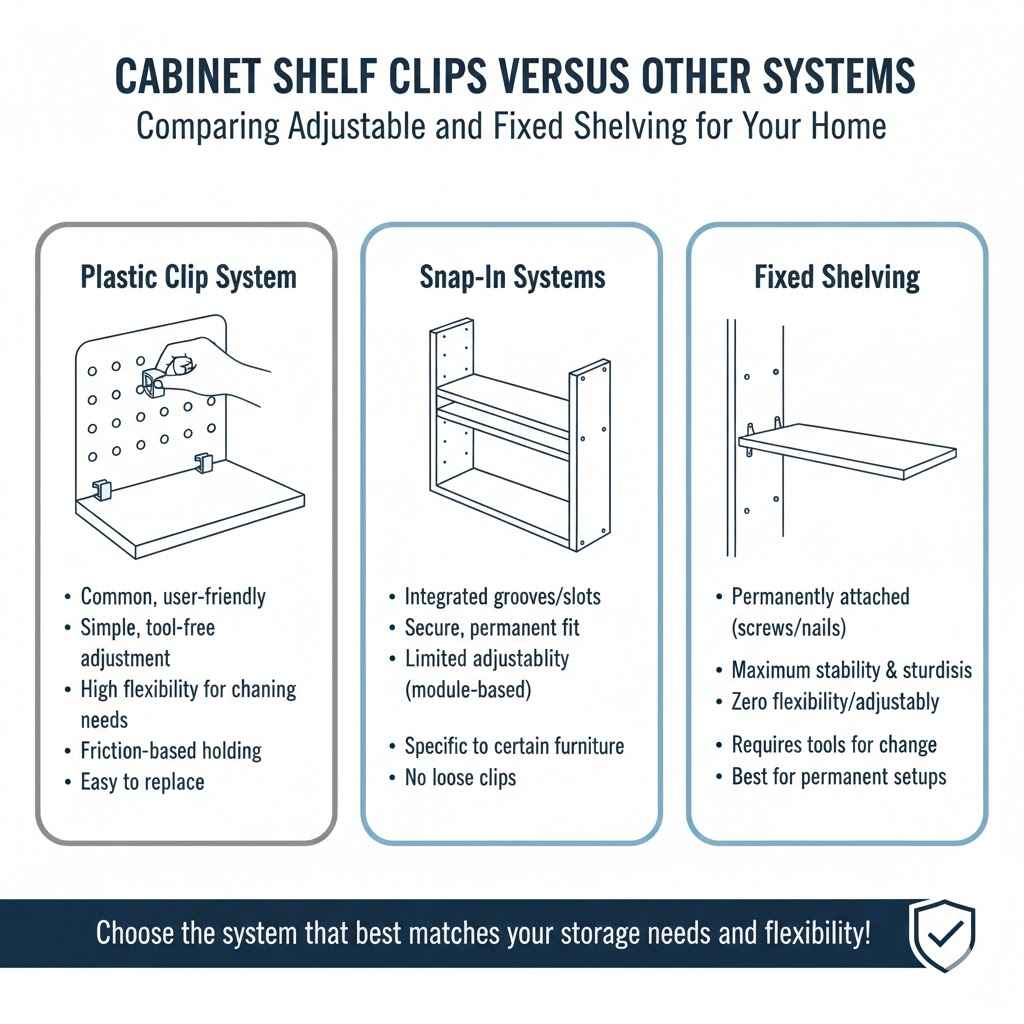 CABINET SHELF CLIPS VERSUS OTHER SYSTEMS
Comparing Adjustable and Fixed Shelving for Your Home

Plastic Clip System

• Common, user-friendly
• Simple, tool-free adjustment
• High flexibility for chaning needs
• Friction-based holding
• Easy to replace

Snap-In Systems

• Integrated grooves/slots
• Secure, permanent fit
• Limited adjustablity (module-based)
• Specific to certain furniture
• No loose clips

Fixed Shelving

• Permanently attached (screws/nails)
• Maximum stability & sturdisis
• Zero flexibility/adjustably
• Requires tools for change
• Best for permanent setups

Choose the system that best matches your storage needs and flexibility!