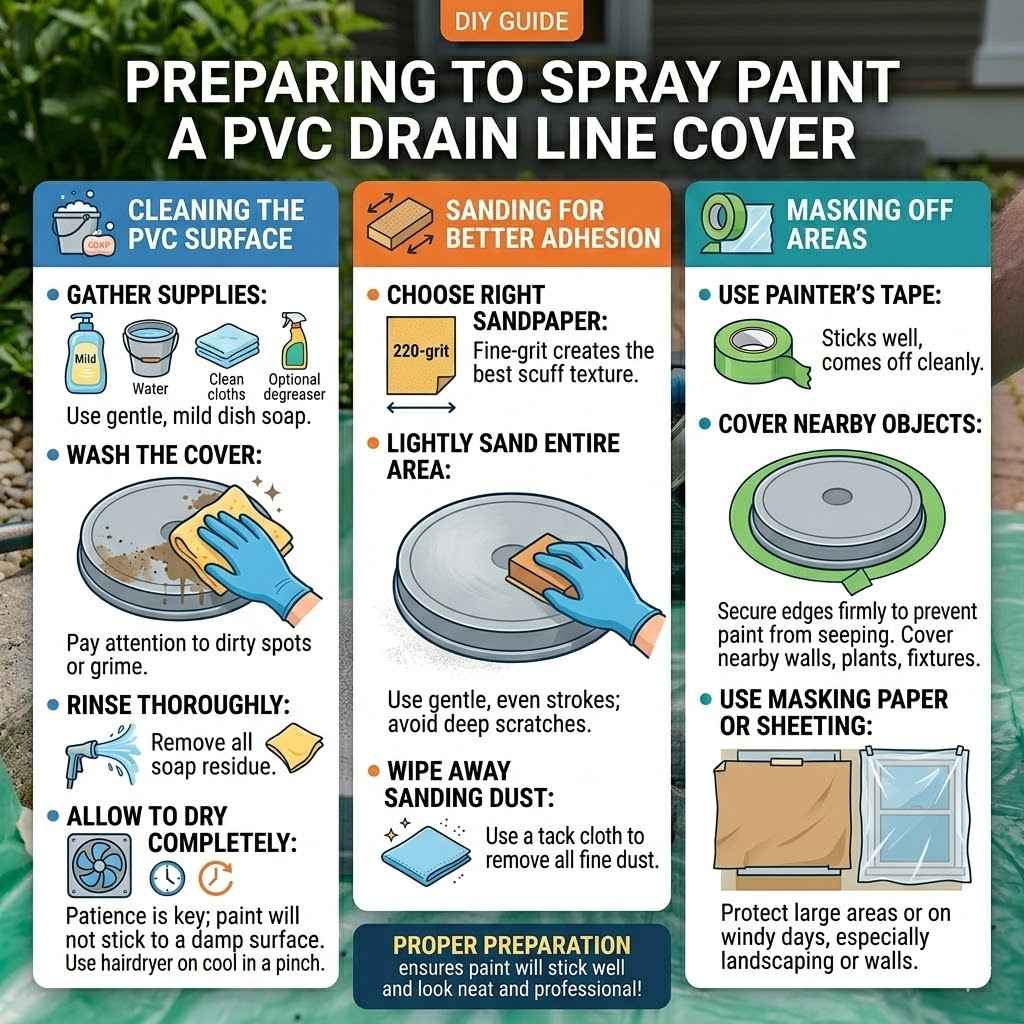 DIY GUIDE

PREPARING TO SPRAY PAINT A PVC DRAIN LINE COVER

CLEANING THE PVC SURFACE

SOAP

• GATHER SUPPLIES:

Mild

Water

Clean cloths

Optional degreaser

Use gentle, mild dish soap.

• WASH THE COVER:

Pay attention to dirty spots or grime.

• RINSE THOROUGHLY:

Remove all soap residue.

• ALLOW TO DRY COMPLETELY:

Patience is key; paint will not stick to a damp surface. Use hairdryer on cool in a pinch.

SANDING FOR BETTER ADHESION

• CHOOSE RIGHT SANDPAPER:

220-grit

Fine-grit creates the best scuff texture.

• LIGHTLY SAND ENTIRE AREA:

Use gentle, even strokes; avoid deep scratches.

• WIPE AWAY SANDING DUST:

Use a tack cloth to remove all fine dust.

PROPER PREPARATION ensures paint will stick well and look neat and professional!

MASKING OFF AREAS

• USE PAINTER'S TAPE:

Sticks well, comes off cleanly.

• COVER NEARBY OBJECTS:

Secure edges firmly to prevent paint from seeping. Cover nearby walls, plants, fixtures.

• USE MASKING PAPER OR SHEETING:

Protect large areas or on windy days, especially landscaping or walls.