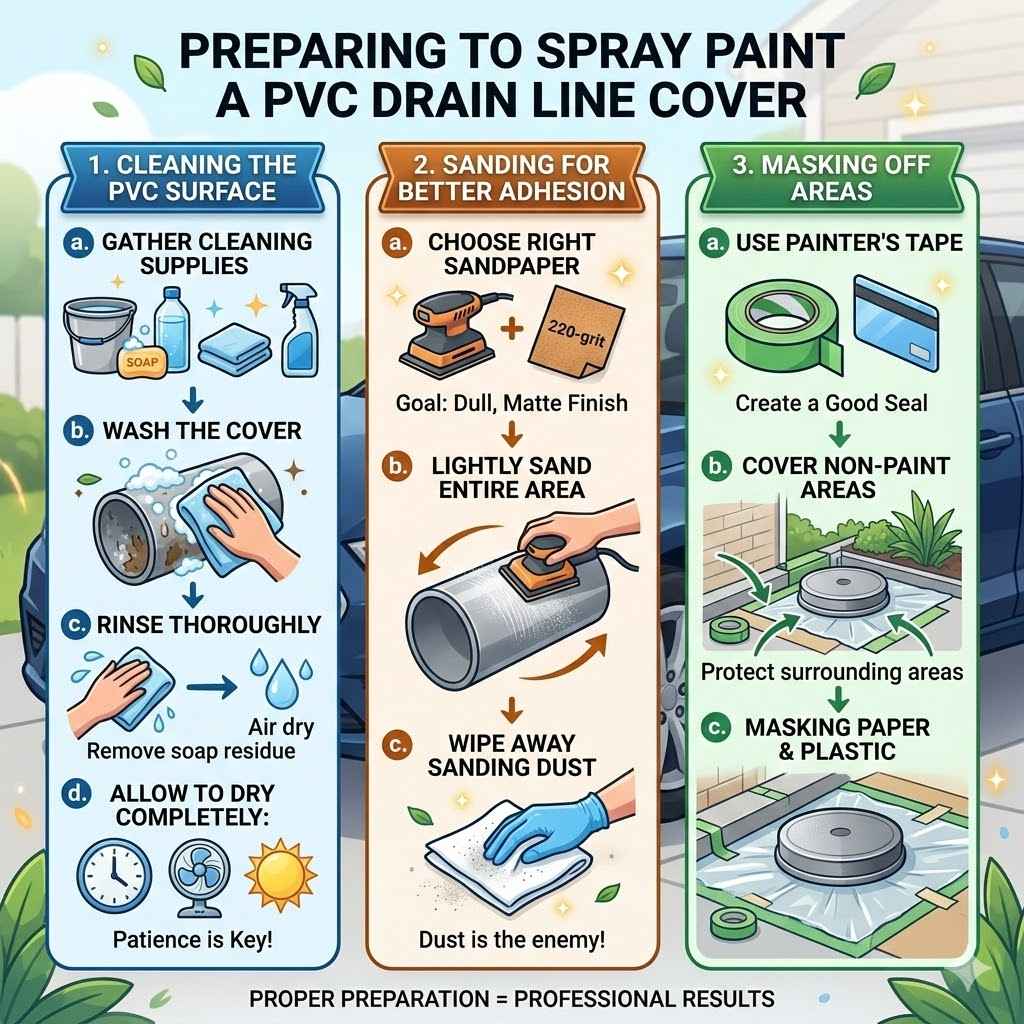 PREPARING TO SPRAY PAINT A PVC DRAIN LINE COVER

1. CLEANING THE PVC SURFACE

a. GATHER CLEANING SUPPLIES

SOAP

b. WASH THE COVER

c. RINSE THOROUGHLY

Air dry

Remove soap residue

d. ALLOW TO DRY COMPLETELY:

Patience is Key!

2. SANDING FOR BETTER ADHESION

a. CHOOSE RIGHT SANDPAPER

220-grit

Goal: Dull, Matte Finish

b. LIGHTLY SAND ENTIRE AREA

c. WIPE AWAY SANDING DUST

Dust is the enemy!

3. MASKING OFF AREAS

a. USE PAINTER'S TAPE

Create a Good Seal

b. COVER NON-PAINT AREAS

Protect surrounding areas

c. MASKING PAPER & PLASTIC

PROPER PREPARATION = PROFESSIONAL RESULTS