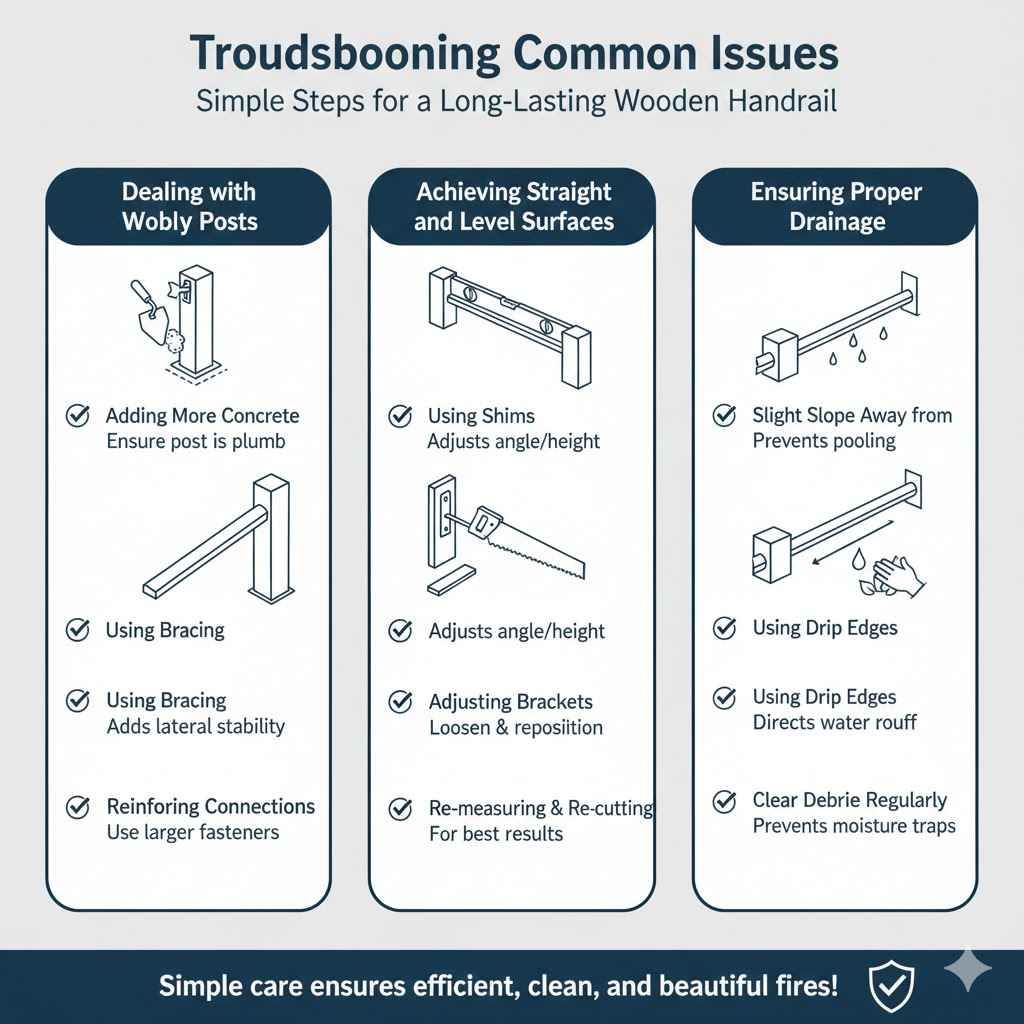 Troudsbooning Common Issues

Simple Steps for a Long-Lasting Wooden Handrail

Dealing with Wobly Posts

Adding More Concrete
Ensure post is plumb

Using Bracing

Using Bracing
Adds lateral stability

Reinforing Connections
Use larger fasteners

Achieving Straight and Level Surfaces

Using Shims
Adjusts angle/height

Adjusts angle/height

Adjusting Brackets
Loosen & reposiition

Re-measuring & Re-cutting
For best results

Ensuring Proper Drainage

Slight Slope Away from
Prevents pooling

Using Drip Edges

Using Drip Edges
Directs water rouff

Clear Debrie Regularly
Prevents moisture traps

Simple care ensures efficient, clean, and beautiful fires!