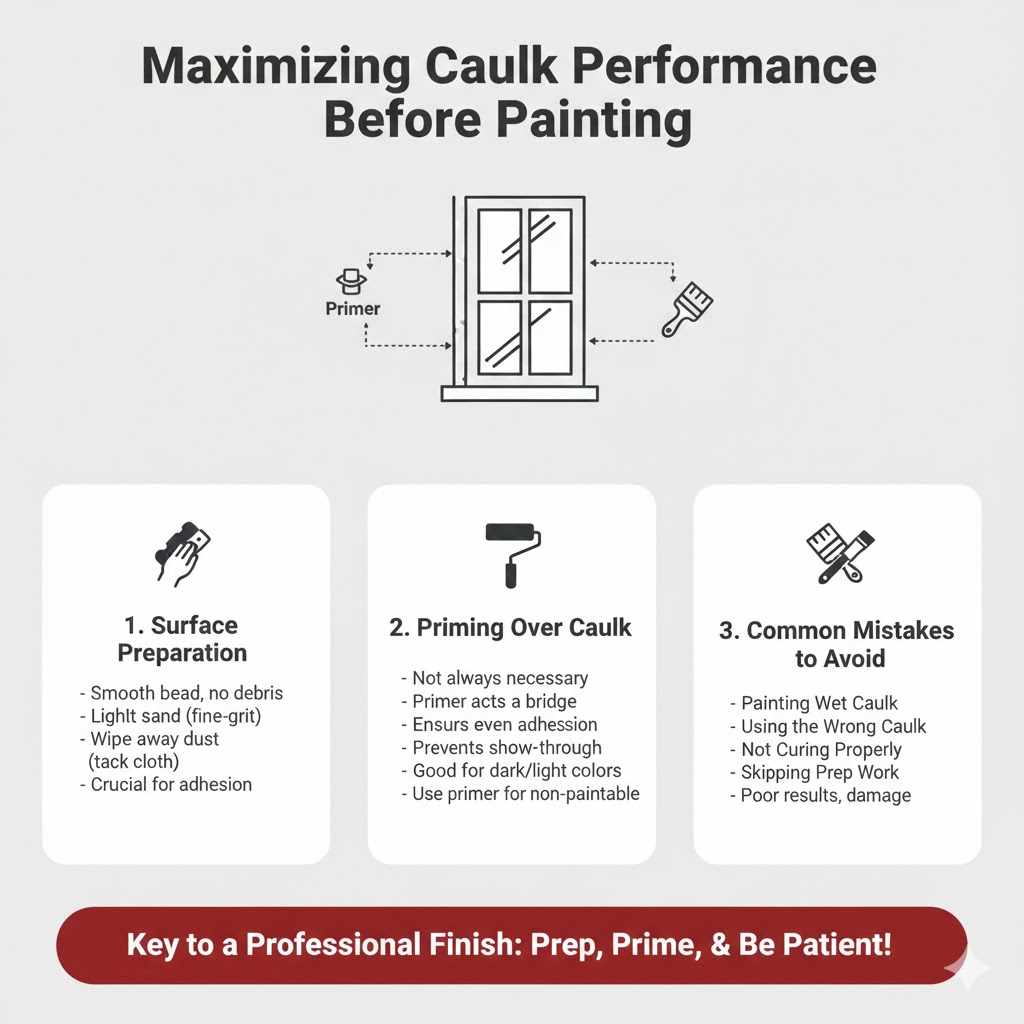 Maximizing Caulk Performance Before Painting

Primer

1. Surface Preparation

- Smooth bead, no debris
- Lighlt sand (fine-grit)
- Wipe away dust (tack cloth)
- Crucial for adhesion

2. Priming Over Caulk

- Not always necessary
- Primer acts a bridge
- Ensurs even adhesion
- Prevents show-through
- Good for dark/light colors
- Use primer for non-paintable

3. Common Mistakes to Avoid

- Painting Wet Caulk
- Using the Wrong Caulk
- Not Curing Properly
- Skipping Prep Work
- Poor results, damage

Key to a Professional Finish: Prep, Prime, & Be Patient!