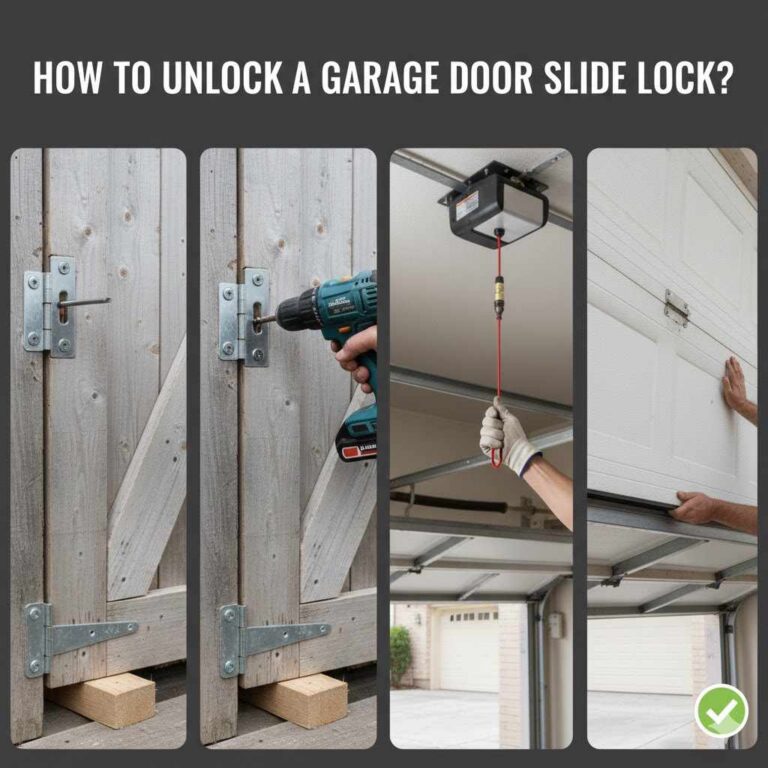 HOW TO UNLOCK A GARAGE DOOR SLIDE LOCK?