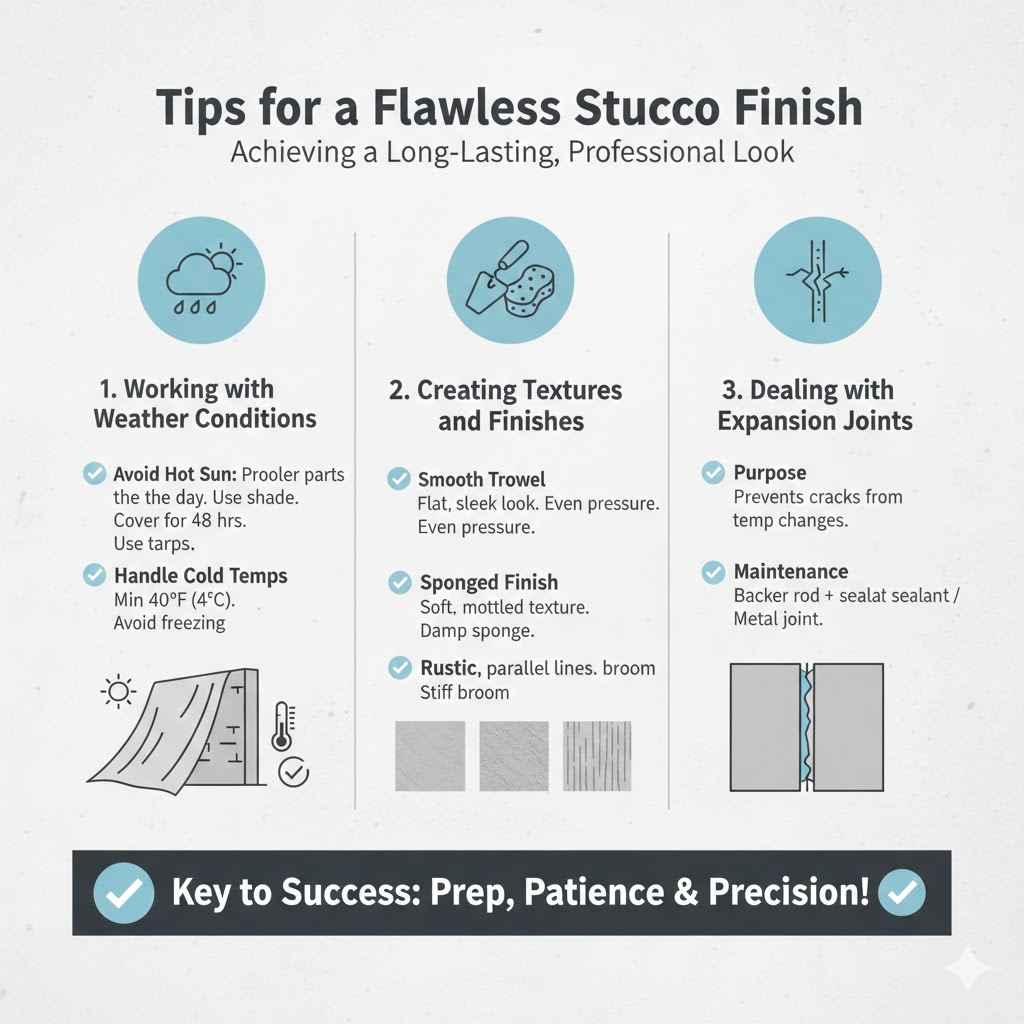 Tips for a Flawless Stucco Finish
Achieving a Long-Lasting, Professional Look

1. Working with Weather Conditions

Avoid Hot Sun: Prooler parts the the day. Use shade. Cover for 48 hrs. Use tarps.

Handle Cold Temps
Min 40°F (4°C). Avoid freezing

2. Creating Textures and Finishes

Smooth Trowel
Flat, sleek look. Even pressure. Even pressure.

Sponged Finish
Soft, mottled texture. Damp sponge.

Rustic, parallel lines. broom
Stiff broom

3. Dealing with Expansion Joints

Purpose
Prevents cracks from temp changes.

Maintenance
Backer rod + sealat sealant / Metal joint.

Key to Success: Prep, Patience & Precision!