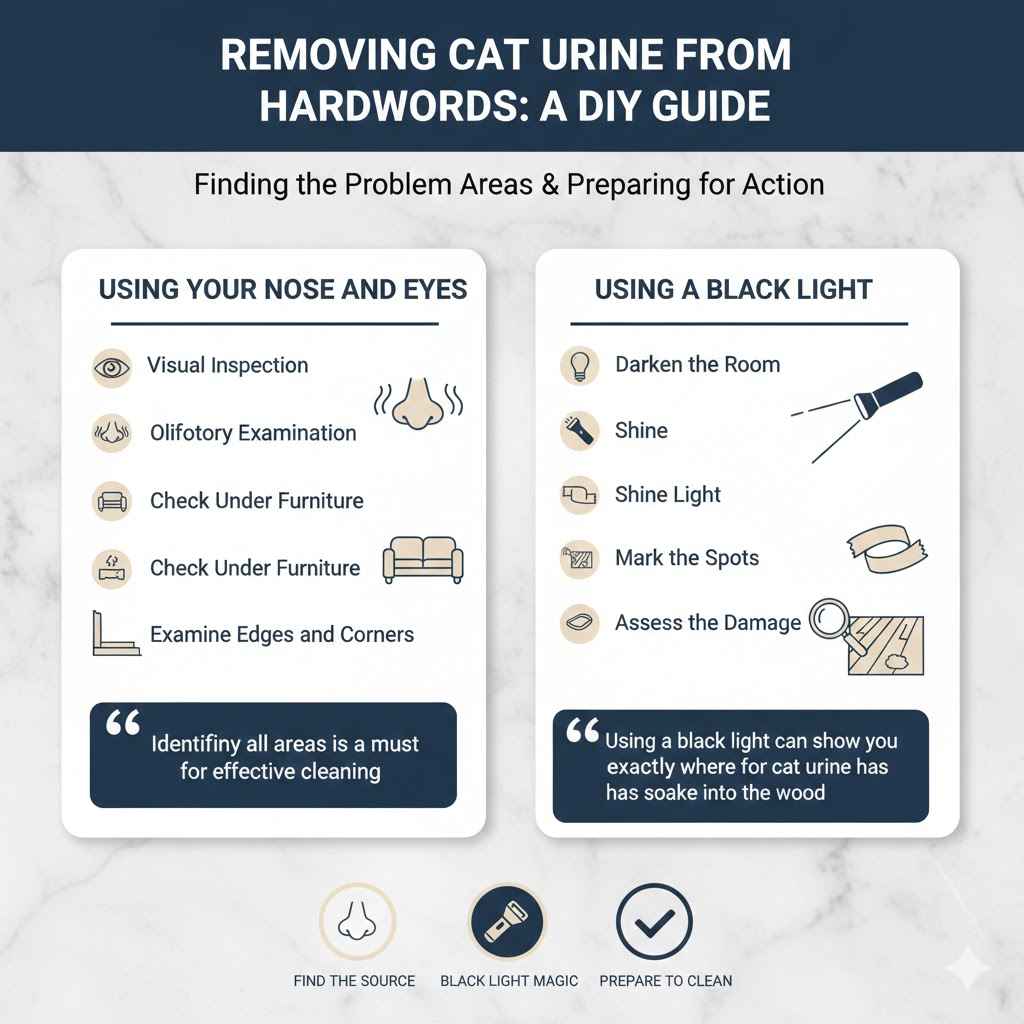 REMOVING CAT URINE FROM HARDWORDS: A DIY GUIDE

Finding the Problem Areas & Preparing for Action

USING YOUR NOSE AND EYES

Visual Inspection

Olifotory Examination

Check Under Furniture

Check Under Furniture

Examine Edges and Corners

“ Identifiny all areas is a must for effective cleaning

USING A BLACK LIGHT

Darken the Room

Shine

Shine Light

Mark the Spots

Assess the Damage

“ Using a black light can show you exactly where for cat urine has has soake into the wood

FIND THE SOURCE

BLACK LIGHT MAGIC

PREPARE TO CLEAN