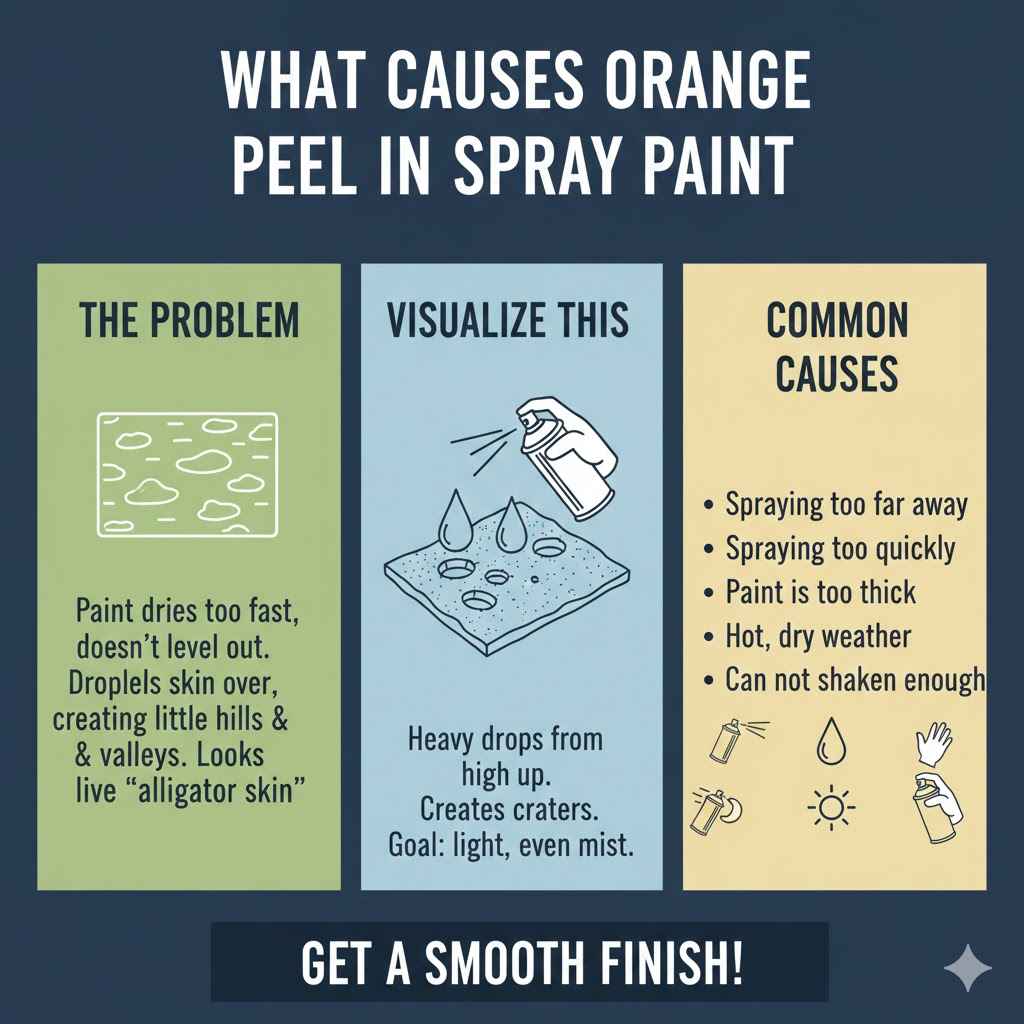 WHAT CAUSES ORANGE PEEL IN SPRAY PAINT

THE PROBLEM

Paint dries too fast, doesn't level out. Droplels skin over, creating little hills & & valleys. Looks live "alligator skin"

VISUALIZE THIS

Heavy drops from high up. Creates craters. Goal: light, even mist.

COMMON CAUSES

• Spraying too far away
• Spraying too quickly
• Paint is too thick
• Hot, dry weather
• Can not shaken enough

GET A SMOOTH FINISH!