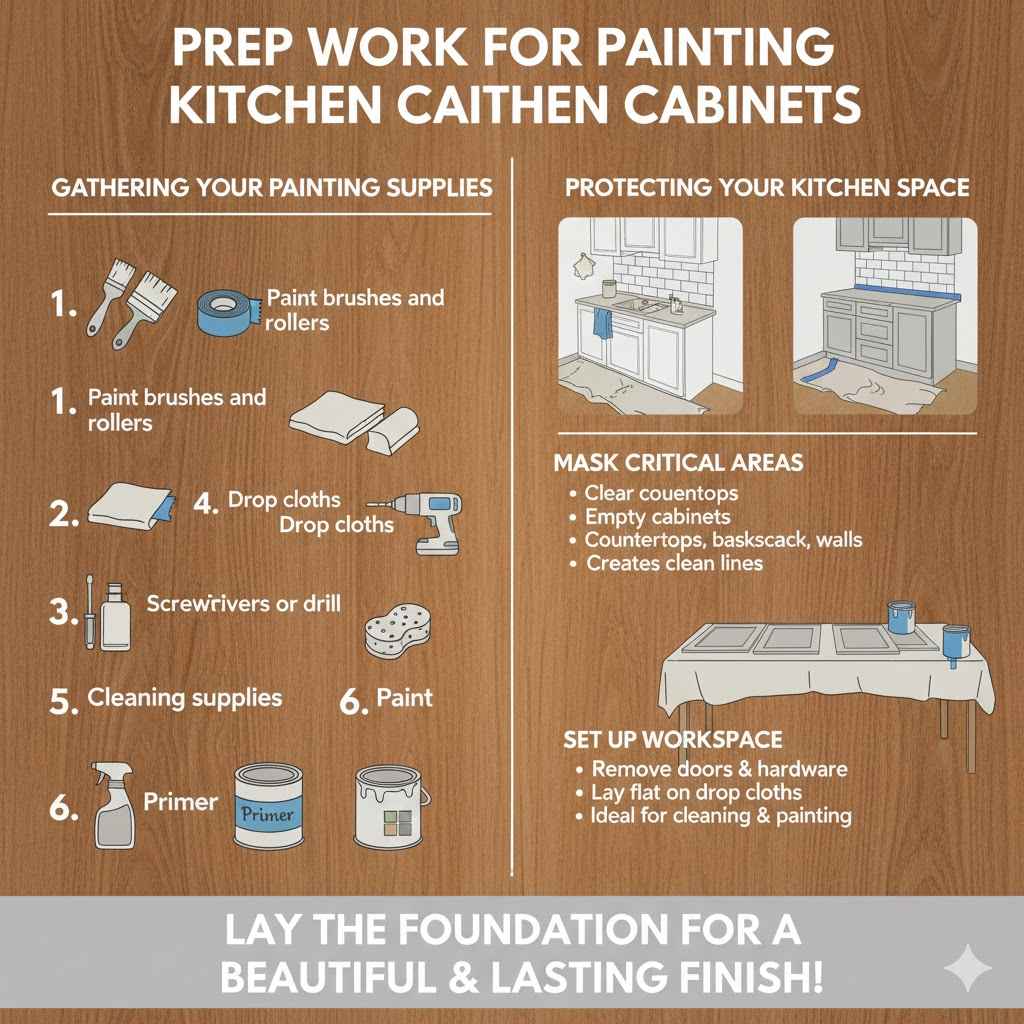 PREP WORK FOR PAINTING KITCHEN CAITHEN CABINETS

GATHERING YOUR PAINTING SUPPLIES

1. Paint brushes and rollers

1. Paint brushes and rollers

2. 4. Drop cloths Drop cloths

3. Screwrivers or drill

5. Cleaning supplies 6. Paint

6. Primer

Primer

PROTECTING YOUR KITCHEN SPACE

MASK CRITICAL AREAS
• Clear couentops
• Empty cabinets
• Countertops, baskscack, walls
• Creates clean lines

SET UP WORKSPACE
• Remove doors & hardware
• Lay flat on drop cloths
• Ideal for cleaning & painting

LAY THE FOUNDATION FOR A BEAUTIFUL & LASTING FINISH!