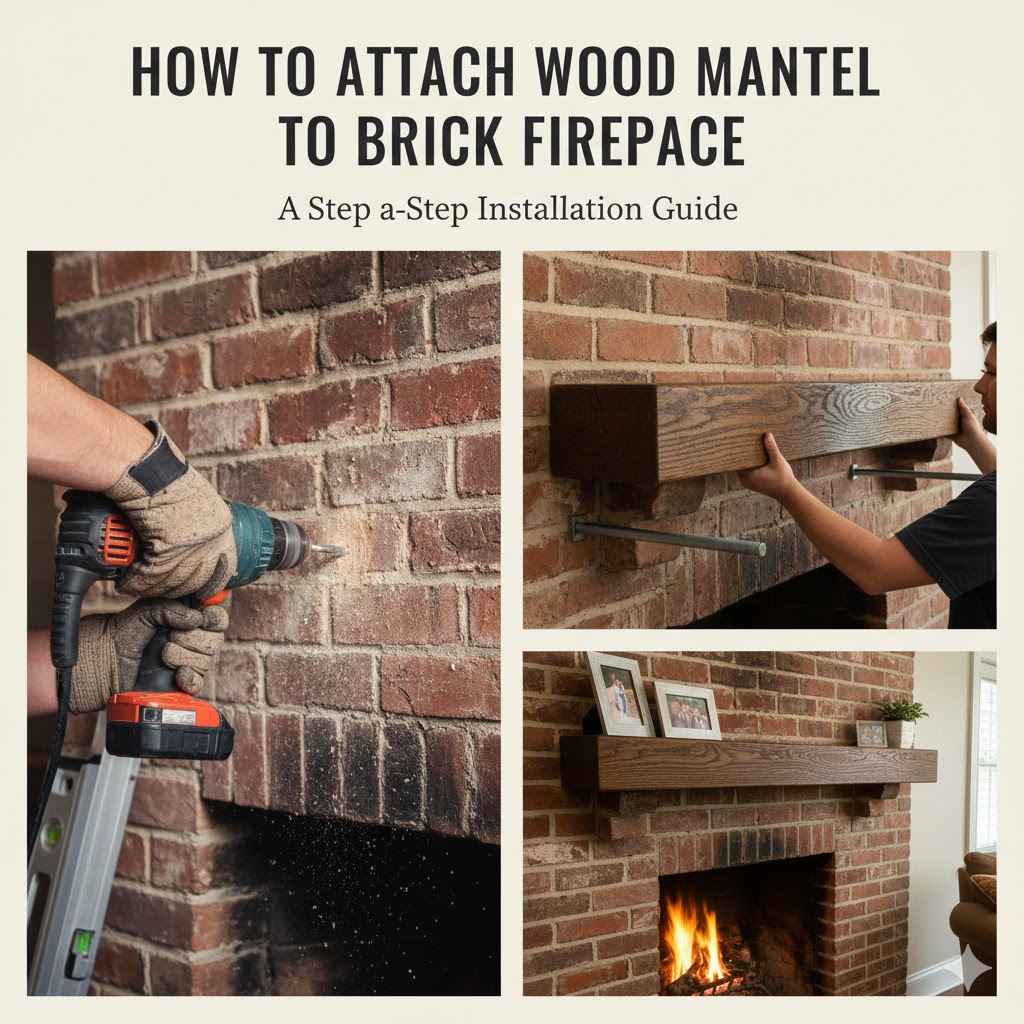 HOW TO ATTACH WOOD MANTEL TO BRICK FIREPACE

A Step a-Step Installation Guide