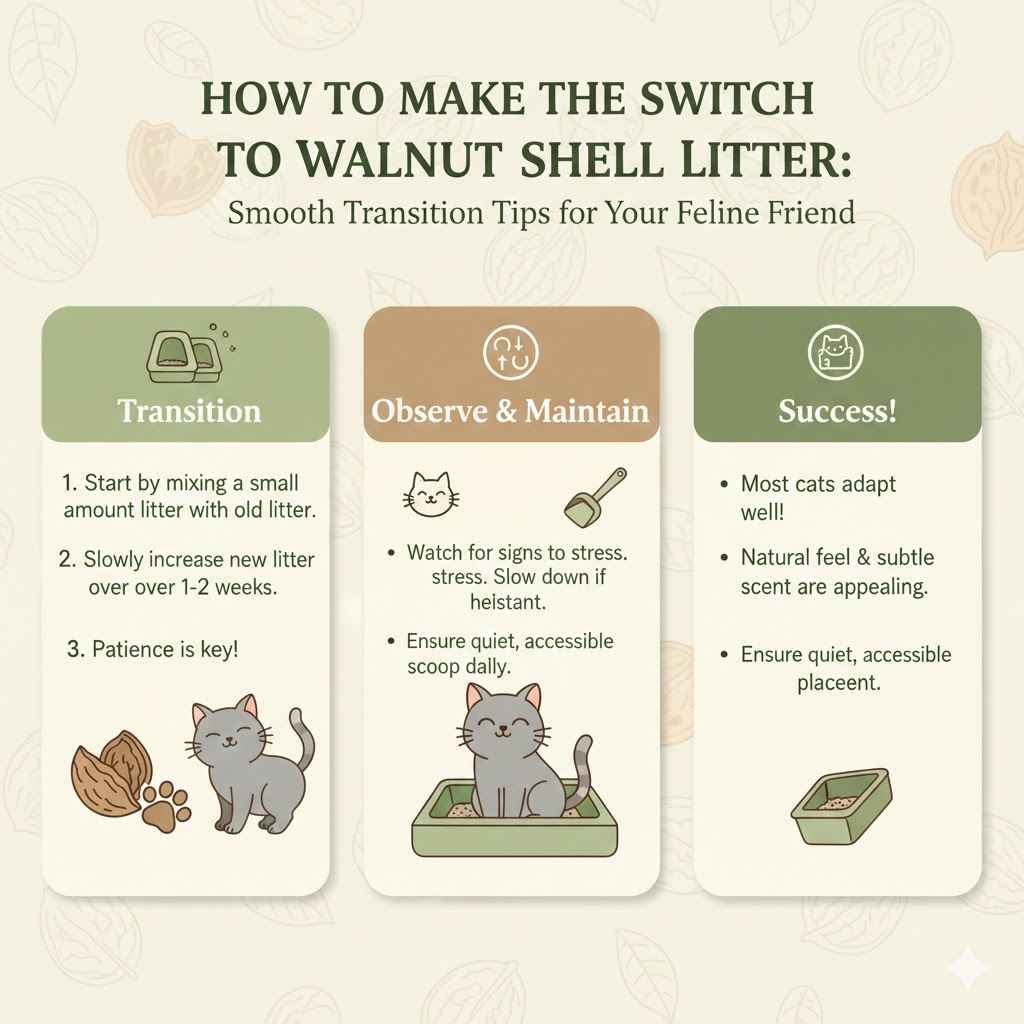 HOW TO MAKE THE SWITCH TO WALNUT SHELL LITTER:
Smooth Transition Tips for Your Feline Friend

Transition

1. Start by mixing a small amount litter with old litter.

2. Slowly increase new litter over over 1-2 weeks.

3. Patience is key!

Observe & Maintain

• Watch for signs to stress. stress. Slow down if heistant.

• Ensure quiet, accessible scoop dally.

Success!

• Most cats adapt well!

• Natural feel & subtle scent are appealing.

• Ensure quiet, accessible placeent.