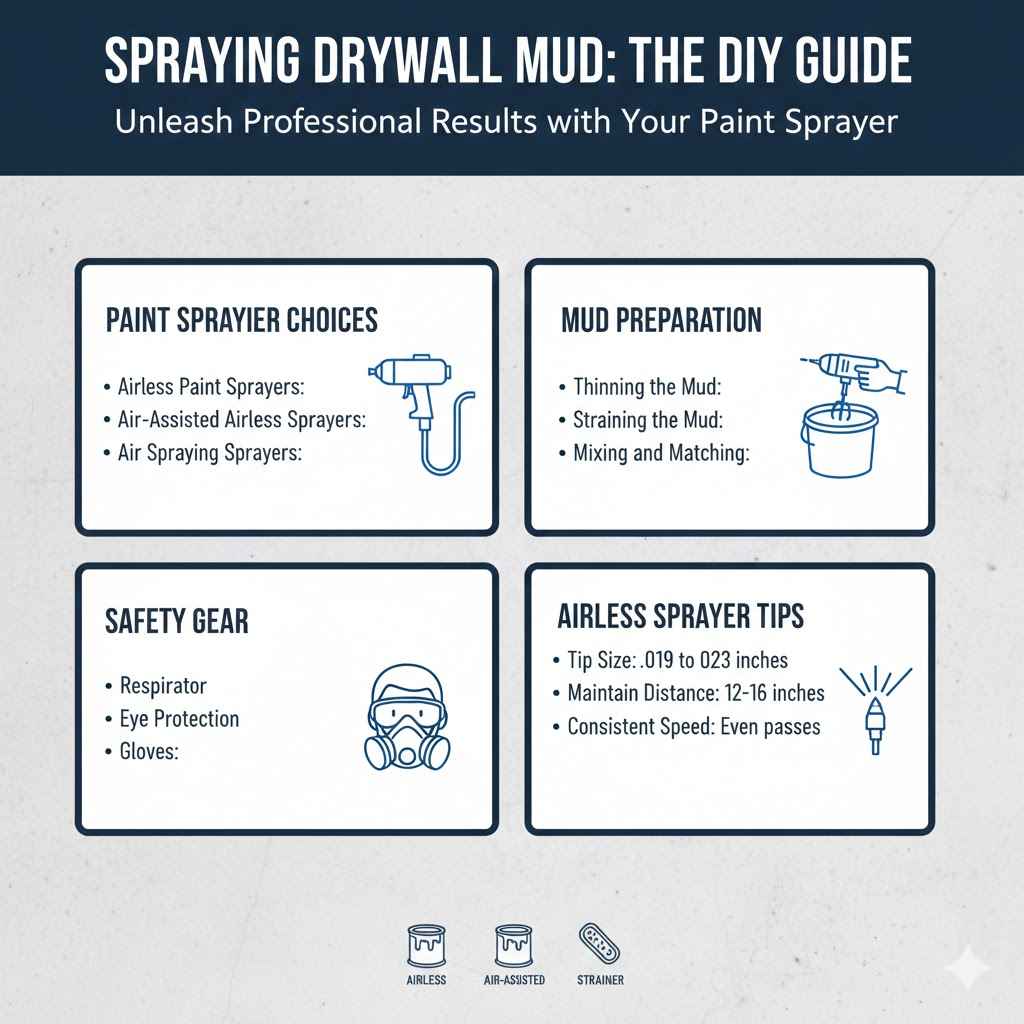 SPRAYING DRYWALL MUD: THE DIY GUIDE

Unleash Professional Results with Your Paint Sprayer

PAINT SPRAYIER CHOICES

• Airless Paint Sprayers:
• Air-Assisted Airless Sprayers:
• Air Spraying Sprayers:

MUD PREPARATION

• Thinning the Mud:
• Straining the Mud:
• Mixing and Matching:

SAFETY GEAR

• Respirator
• Eye Protection
• Gloves:

AIRLESS SPRAYER TIPS

• Tip Size: .019 to 023 inches
• Maintain Distance: 12-16 inches
• Consistent Speed: Even passes

AIRLESS AIR-ASSISTED STRAINER