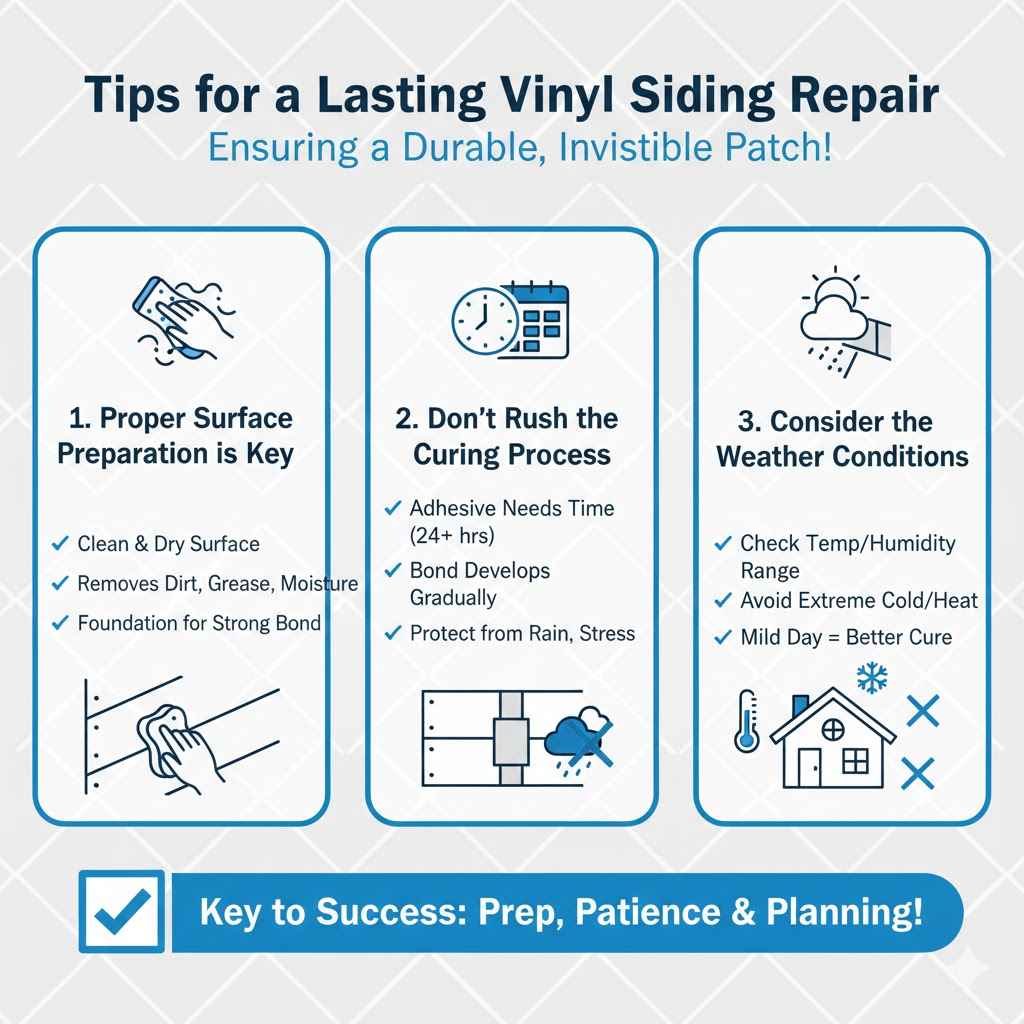 Tips for a Lasting Vinyl Siding Repair
Ensuring a Durable, Invistible Patch!

1. Proper Surface Preparation is Key

✓ Clean & Dry Surface
✓ Removes Dirt, Grease, Moisture
✓ Foundation for Strong Bond

2. Don't Rush the Curing Process

✓ Adhesive Needs Time (24+ hrs)
✓ Bond Develops Gradually
✓ Protect from Rain, Stress

3. Consider the Weather Conditions

✓ Check Temp/Humidity Range
✓ Avoid Extreme Cold/Heat
✓ Mild Day = Better Cure

Key to Success: Prep, Patience & Planning!