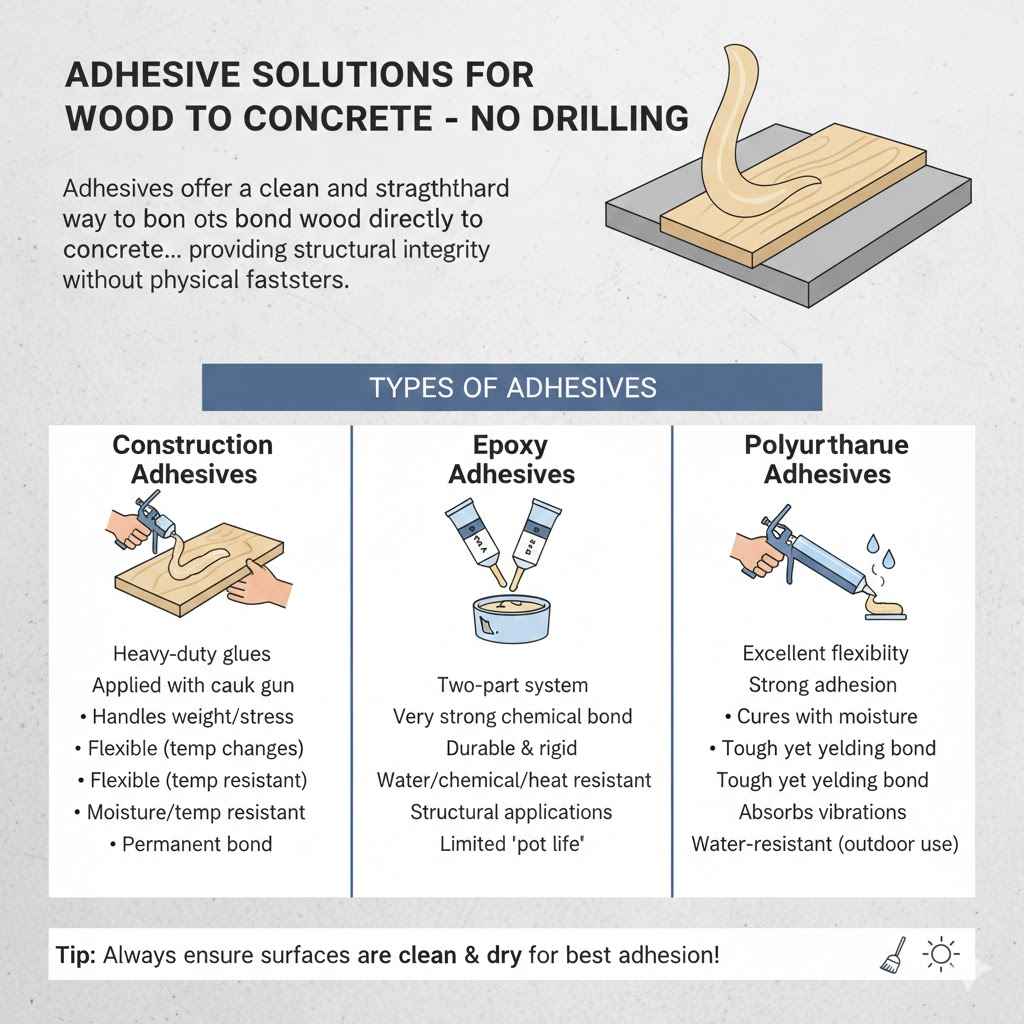 ADHESIVE SOLUTIONS FOR WOOD TO CONCRETE - NO DRILLING

Adhesives offer a clean and stragththard way to bon ots bond wood directly to concrete... providing structural integrity without physical faststers.

TYPES OF ADHESIVES

Construction Adhesives

Heavy-duty glues
Applied with cauk gun
• Handles weight/stress
• Flexible (temp changes)
• Flexible (temp resistant)
• Moisture/temp resistant
• Permanent bond

Epoxy Adhesives

Two-part system
Very strong chemical bond
Durable & rigid
Water/chemical/heat resistant
Structural applications
Limited 'pot life'

Polyurtharue Adhesives

Excellent flexibility
Strong adhesion
• Cures with moisture
• Tough yet yelding bond
Tough yet yelding bond
Absorbs vibrations
Water-resistant (outdoor use)

Tip: Always ensure surfaces are clean & dry for best adhesion!