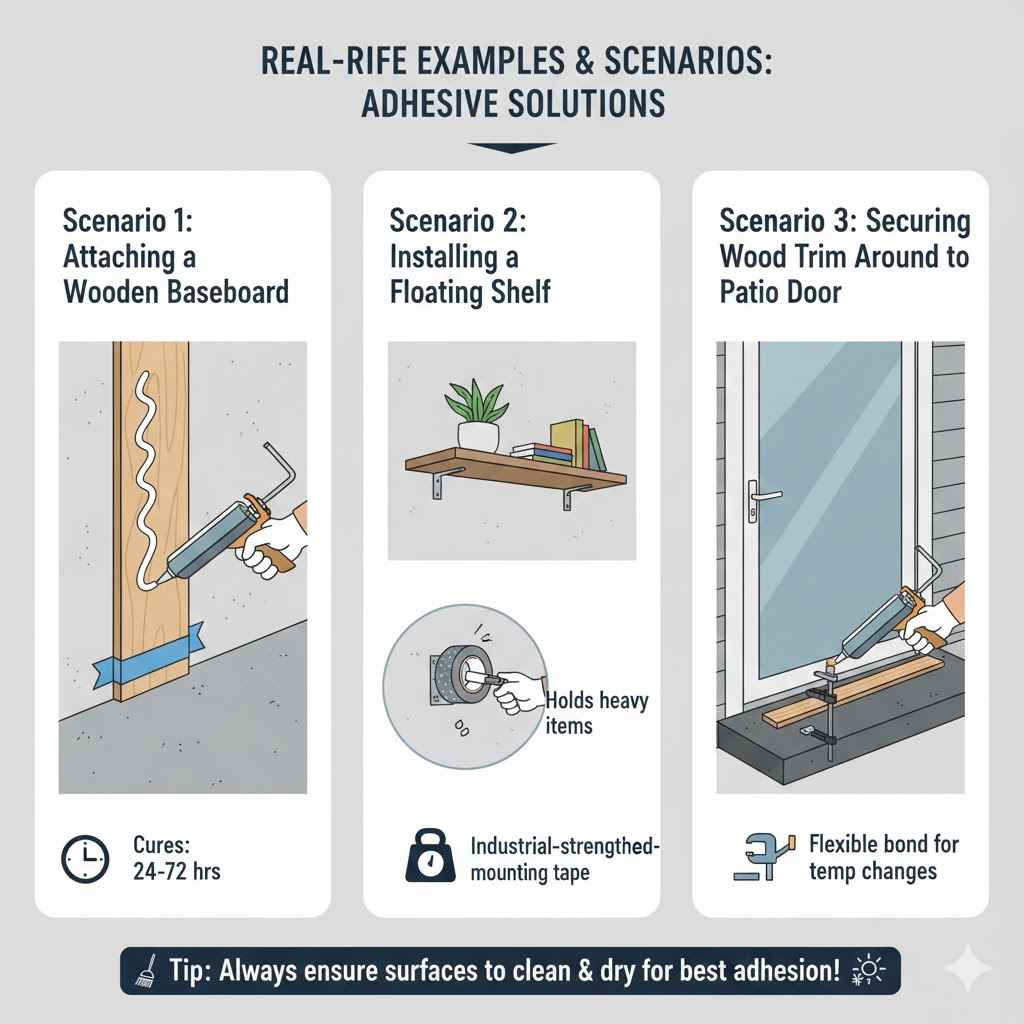 REAL-RIFE EXAMPLES & SCENARIOS: ADHESIVE SOLUTIONS

Scenario 1: Attaching a Wooden Baseboard

Cures: 24-72 hrs

Scenario 2: Installing a Floating Shelf

Holds heavy items

Industrial-strengthed-mounting tape

Scenario 3: Securing Wood Trim Around to Patio Door

Flexible bond for temp changes

Tip: Always ensure surfaces to clean & dry for best adhesion!