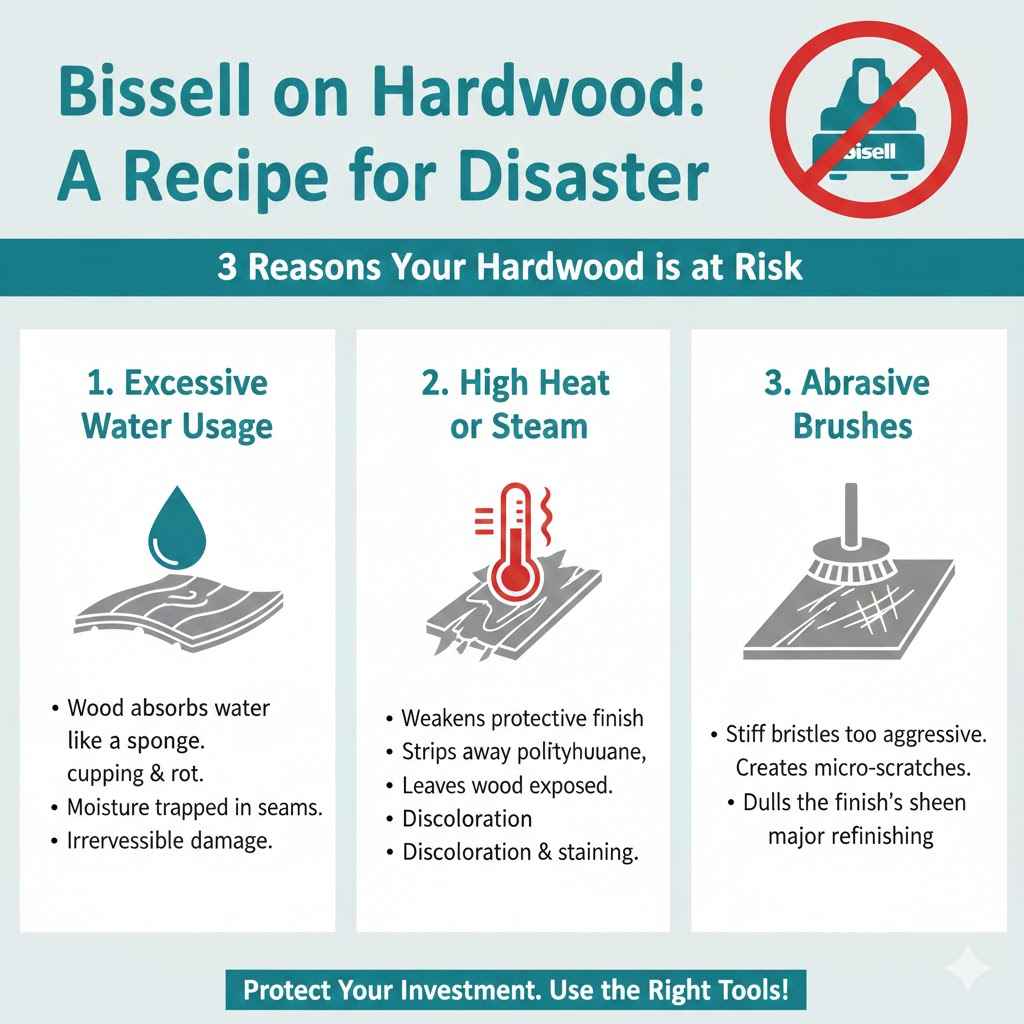 Bissell on Hardwood: A Recipe for Disaster

Bissell

3 Reasons Your Hardwood is at Risk

1. Excessive Water Usage

• Wood absorbs water like a sponge. cupping & rot.
• Moisture trapped in seams.
• Irrervessible damage.

2. High Heat or Steam

• Weakens protective finish
• Strips away polityhuuane,
• Leaves wood exposed.
• Discoloration
• Discoloration & staining.

3. Abrasive Brushes

• Stiff bristles too aggressive. Creates micro-scratches.
• Dulls the finish's sheen major refinishing

Protect Your Investment. Use the Right Tools!