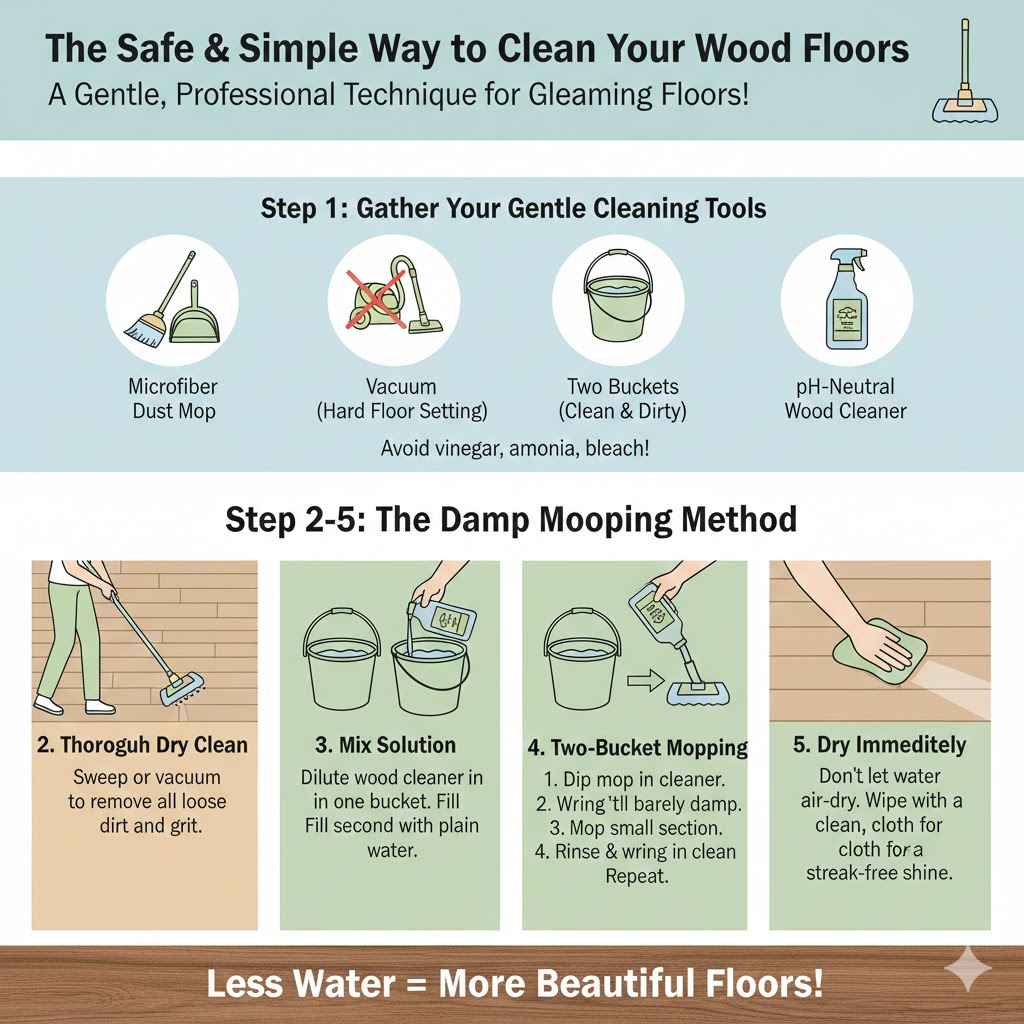 The Safe & Simple Way to Clean Your Wood Floors
A Gentle, Professional Technique for Gleaming Floors!

Step 1: Gather Your Gentle Cleaning Tools

Microfiber Dust Mop

Vacuum (Hard Floor Setting)

Two Buckets (Clean & Dirty)

pH-Neutral Wood Cleaner

Avoid vinegar, amonia, bleach!

Step 2-5: The Damp Mooping Method

2. Thoroguh Dry Clean
Sweep or vacuum to remove all loose dirt and grit.

3. Mix Solution
Dilute wood cleaner in in one bucket. Fill Fill second with plain water.

4. Two-Bucket Mopping
1. Dip mop in cleaner.
2. Wring 'tll barely damp.
3. Mop small section.
4. Rinse & wring in clean Repeat.

5. Dry Immeditely
Don't let water air-dry. Wipe with a clean, cloth for cloth for a streak-free shine.

Less Water = More Beautiful Floors!