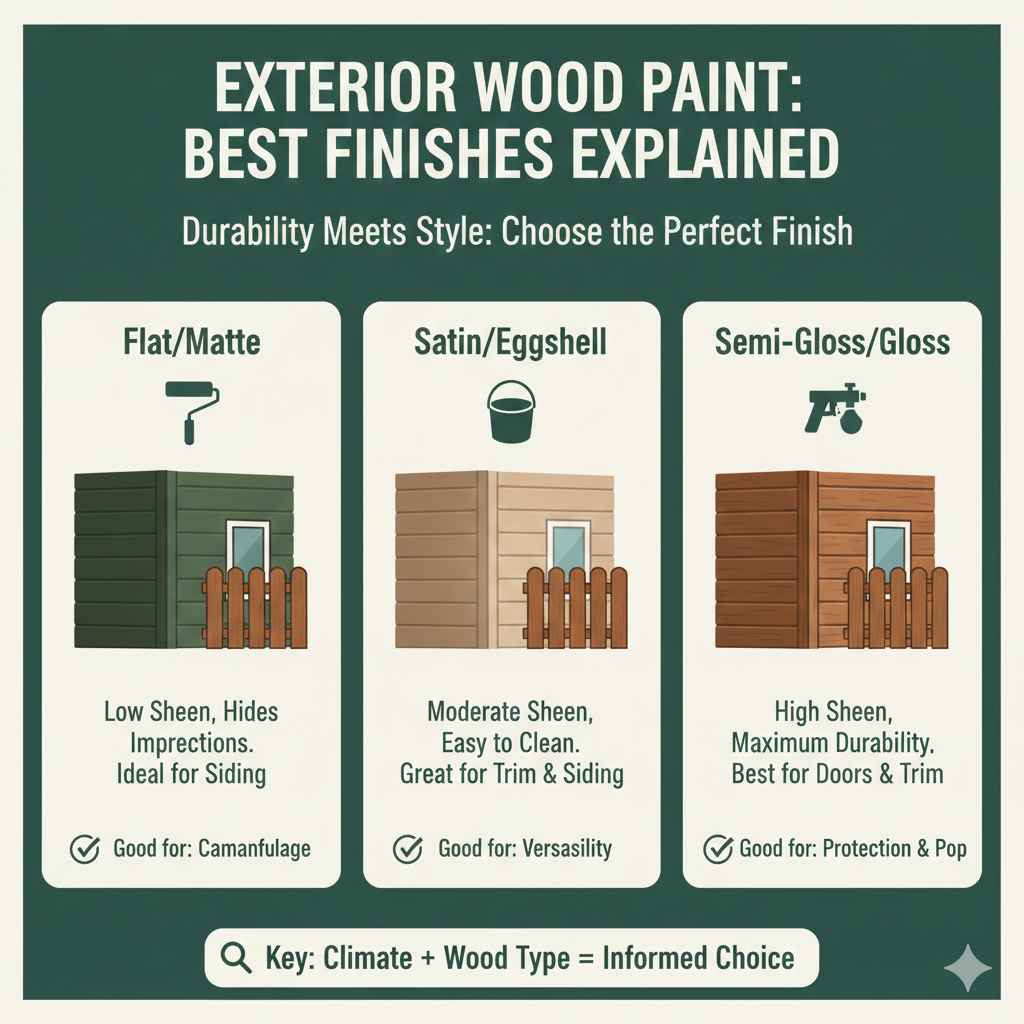 EXTERIOR WOOD PAINT: BEST FINISHES EXPLAINED

Durability Meets Style: Choose the Perfect Finish

Flat/Matte

Low Sheen, Hides Imprections. Ideal for Siding

Good for: Camanfulage

Satin/Eggshell

Moderate Sheen, Easy to Clean. Great for Trim & Siding

Good for: Versasility

Semi-Gloss/Gloss

High Sheen, Maximum Durability. Best for Doors & Trim

Good for: Protection & Pop

Key: Climate + Wood Type = Informed Choice