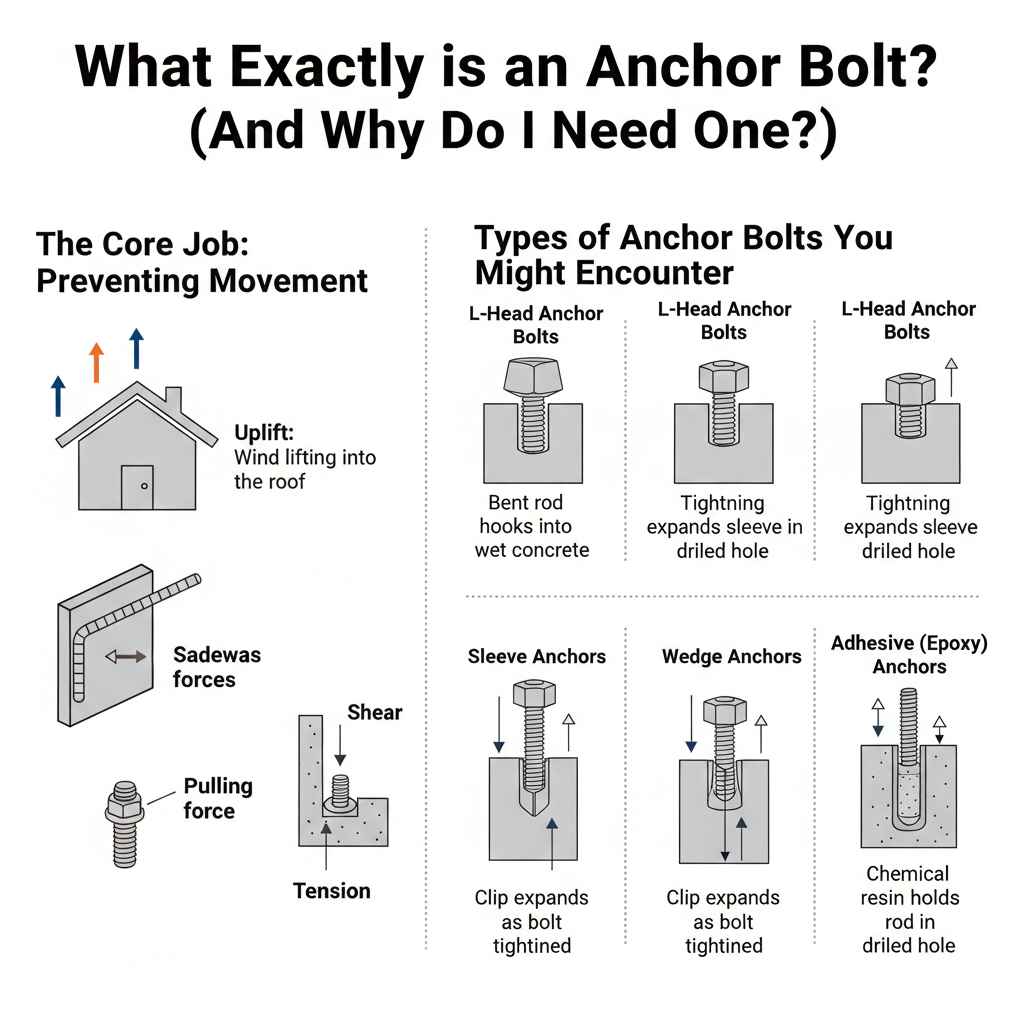 What Exactly is an Anchor Bolt? (And Why Do I Need One?)

The Core Job: Preventing Movement

Uplift: Wind lifting into the roof

Sadewas forces

Pulling force

Shear

Tension

Types of Anchor Bolts You Might Encounter

L-Head Anchor Bolts

Bent rod hooks into wet concrete

L-Head Anchor Bolts

Tightning expands sleeve in driled hole

L-Head Anchor Bolts

Tightning expands sleeve driled hole

Sleeve Anchors

Clip expands as bolt tightined

Wedge Anchors

Clip expands as bolt tightined

Adhesive (Epoxy) Anchors

Chemical resin holds rod in driled hole