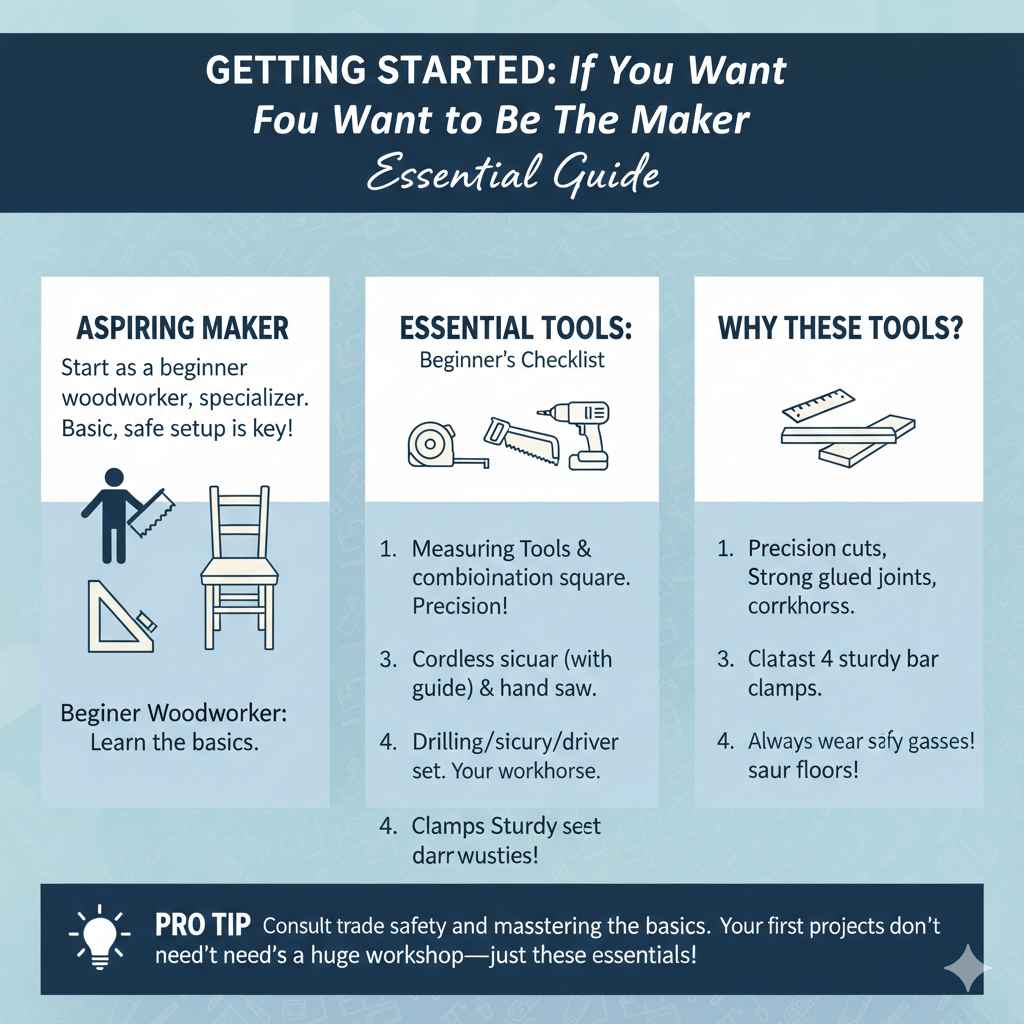 GETTING STARTED: If You Want Fou Want to Be The Maker
Essential Guide

ASPIRING MAKER
Start as a beginner woodworker, specializer. Basic, safe setup is key!

Beginer Woodworker: Learn the basics.

ESSENTIAL TOOLS:
Beginner's Checklist

1. Measuring Tools & combioination square. Precision!

3. Cordless sicuar (with guide) & hand saw.

4. Drilling/sicury/driver set. Your workhorse.

4. Clamps Sturdy seet darr wusties!

WHY THESE TOOLS?

1. Precision cuts, Strong glued joints, corrkhorss.

3. Clatast 4 sturdy bar clamps.

4. Always wear safy gasses! saur floors!

PRO TIP Consult trade safety and masstering the basics. Your first projects don't need't need's a huge workshop—just these essentials!